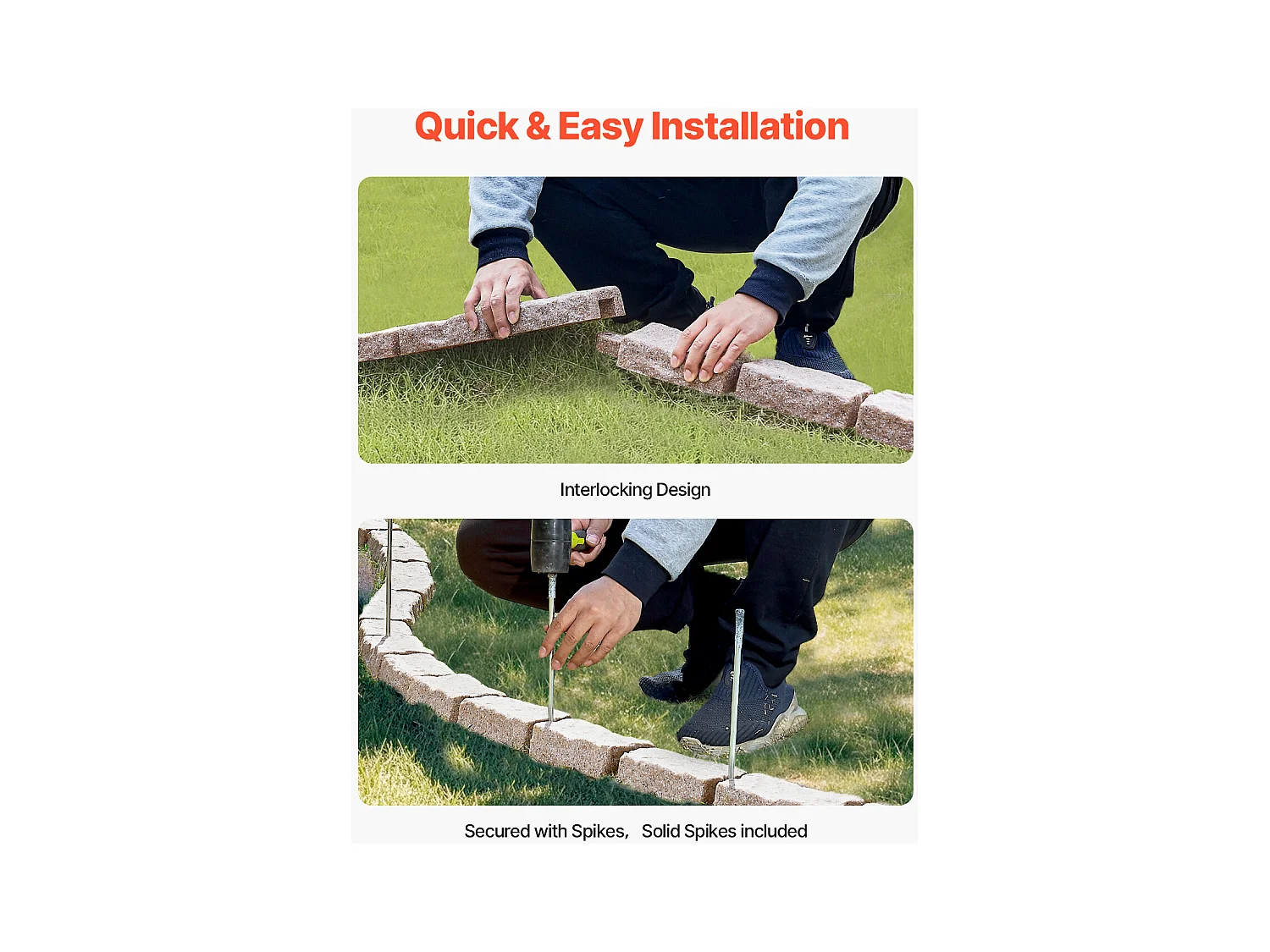 Quick & Easy Installation

Interlocking Design

Secured with Spikes， Solid Spikes included