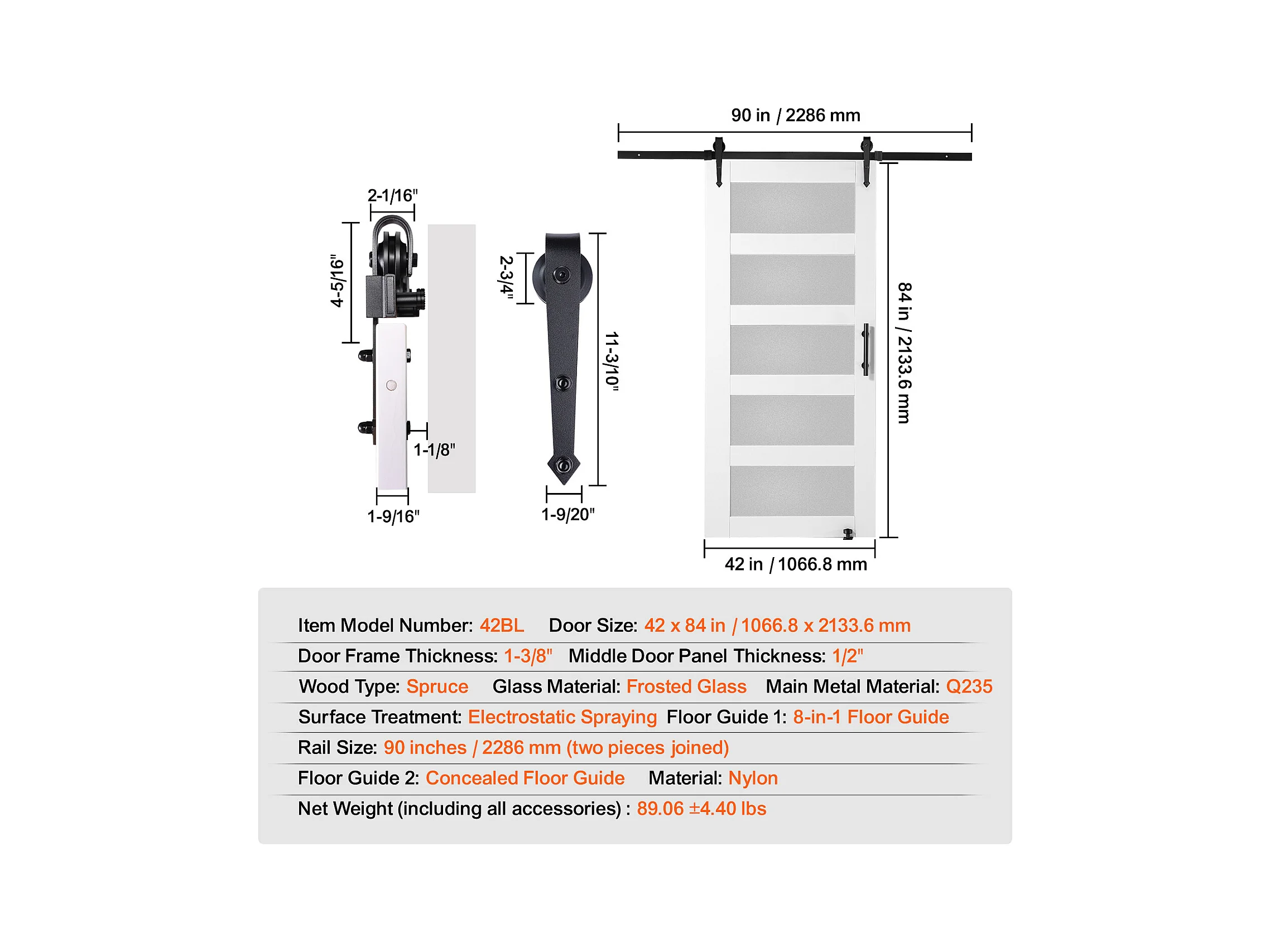 2-1/16"

4-5/16"

1-1/8"

1-9/16"

2-3/4"

11-3/10"

1-9/20"

90 in / 2286 mm

84 in / 2133.6 mm

42 in / 1066.8 mm

Item Model Number: 42BL Door Size: 42 x 84 in / 1066.8 x 2133.6 mm

Door Frame Thickness: 1-3/8" Middle Door Panel Thickness: 1/2"

Wood Type: Spruce Glass Material: Frosted Glass Main Metal Material: Q235

Surface Treatment: Electrostatic Spraying Floor Guide 1: 8-in-1 Floor Guide

Rail Size: 90 inches / 2286 mm (two pieces joined)

Floor Guide 2: Concealed Floor Guide Material: Nylon

Net Weight (including all accessories) : 89.06 ±4.40 lbs