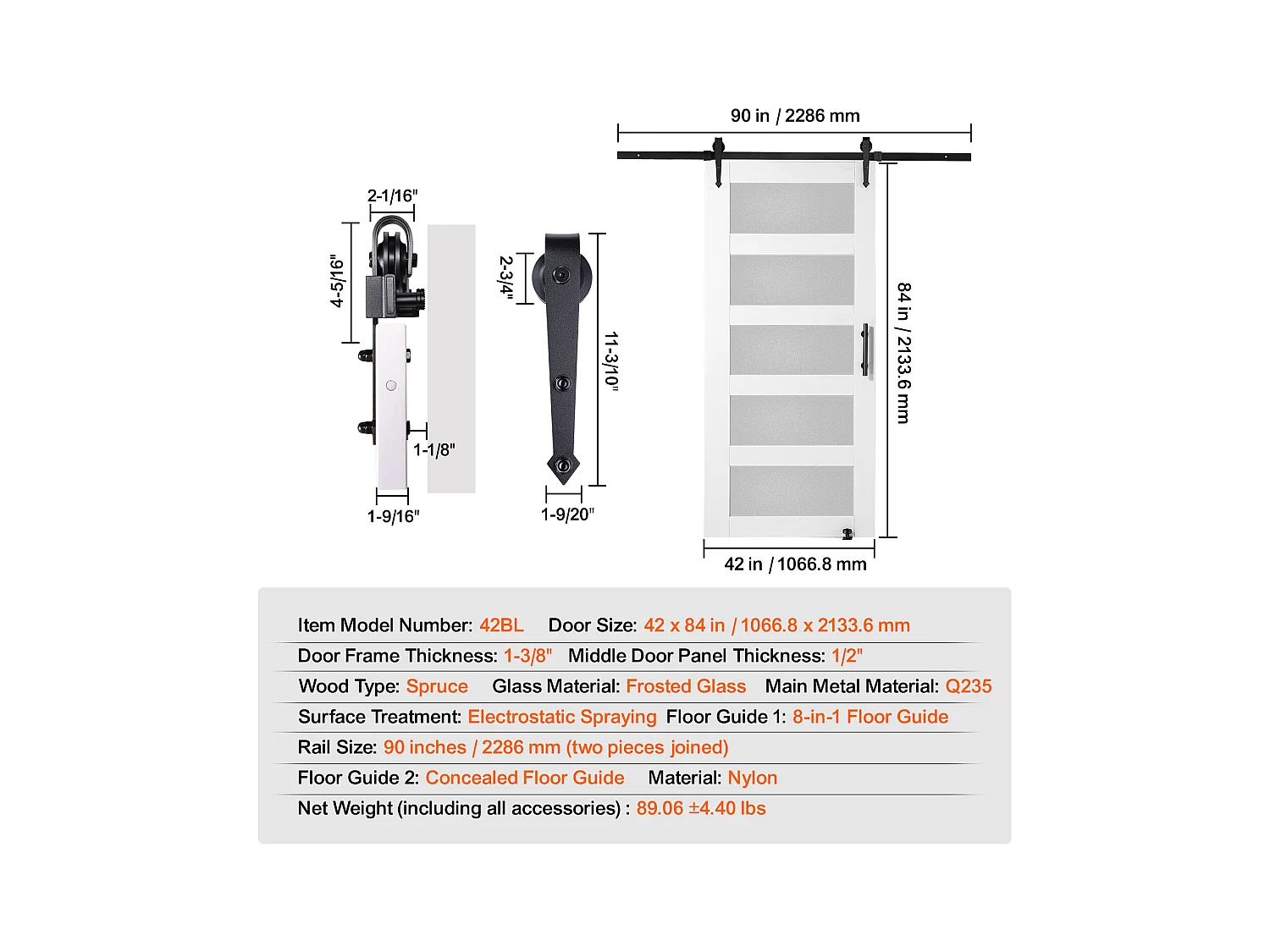 2-1/16"

4-5/16"

1-1/8"

1-9/16"

2-3/4"

11-3/10"

1-9/20"

90 in / 2286 mm

84 in / 2133.6 mm

42 in / 1066.8 mm

Item Model Number: 42BL Door Size: 42 x 84 in / 1066.8 x 2133.6 mm

Door Frame Thickness: 1-3/8" Middle Door Panel Thickness: 1/2"

Wood Type: Spruce Glass Material: Frosted Glass Main Metal Material: Q235

Surface Treatment: Electrostatic Spraying Floor Guide 1: 8-in-1 Floor Guide

Rail Size: 90 inches / 2286 mm (two pieces joined)

Floor Guide 2: Concealed Floor Guide Material: Nylon

Net Weight (including all accessories) : 89.06 ±4.40 lbs