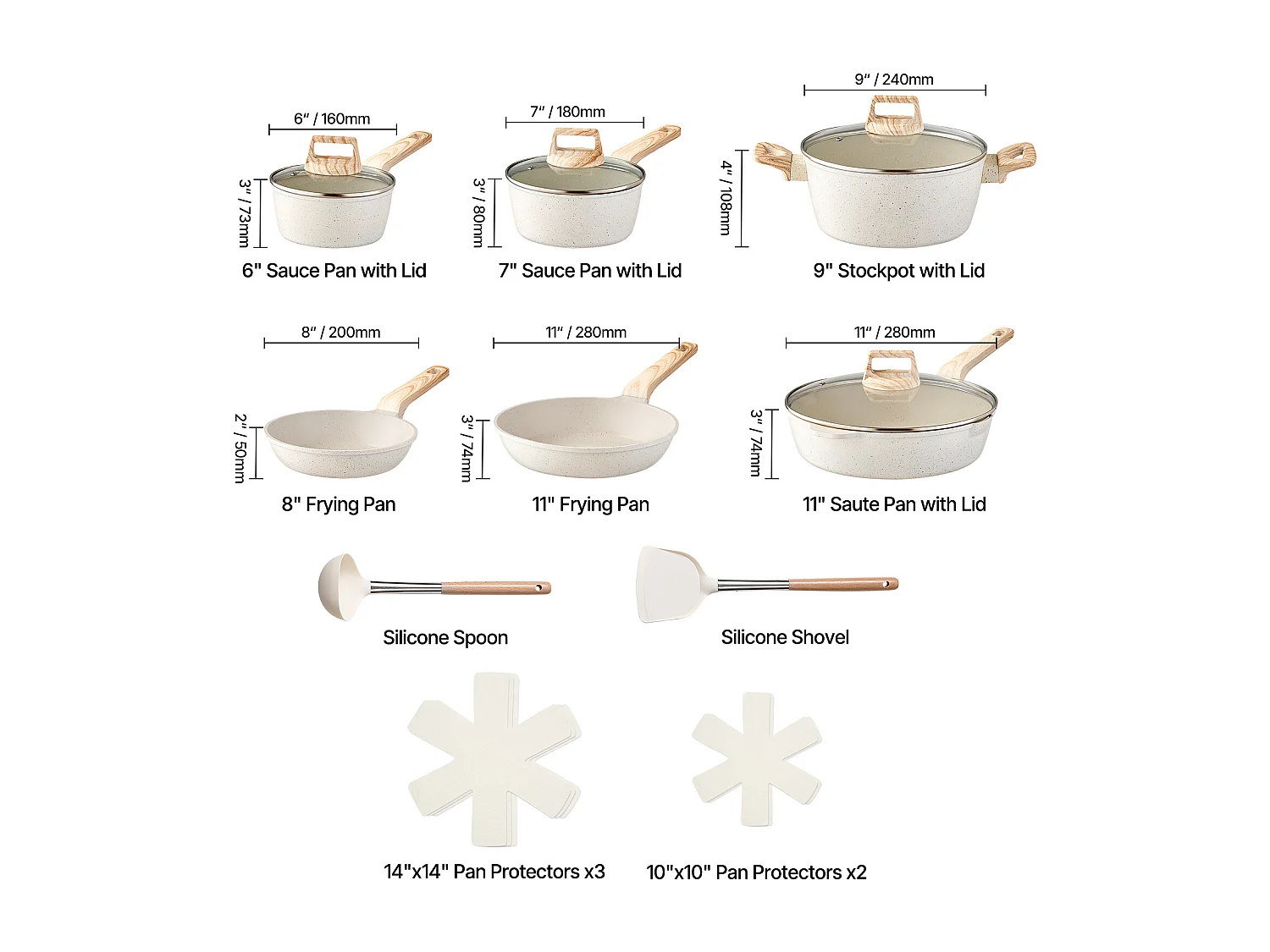 6″ / 160mm
3″ / 73mm
6" Sauce Pan with Lid

7″ / 180mm
3″ / 80mm
7" Sauce Pan with Lid

9″ / 240mm
4″ / 108mm
9" Stockpot with Lid

8″ / 200mm
2″ / 50mm
8" Frying Pan

11″ / 280mm
3″ / 74mm
11" Frying Pan

11″ / 280mm
3″ / 74mm
11" Saute Pan with Lid

Silicone Spoon

Silicone Shovel

14"x14" Pan Protectors x3

10"x10" Pan Protectors x2