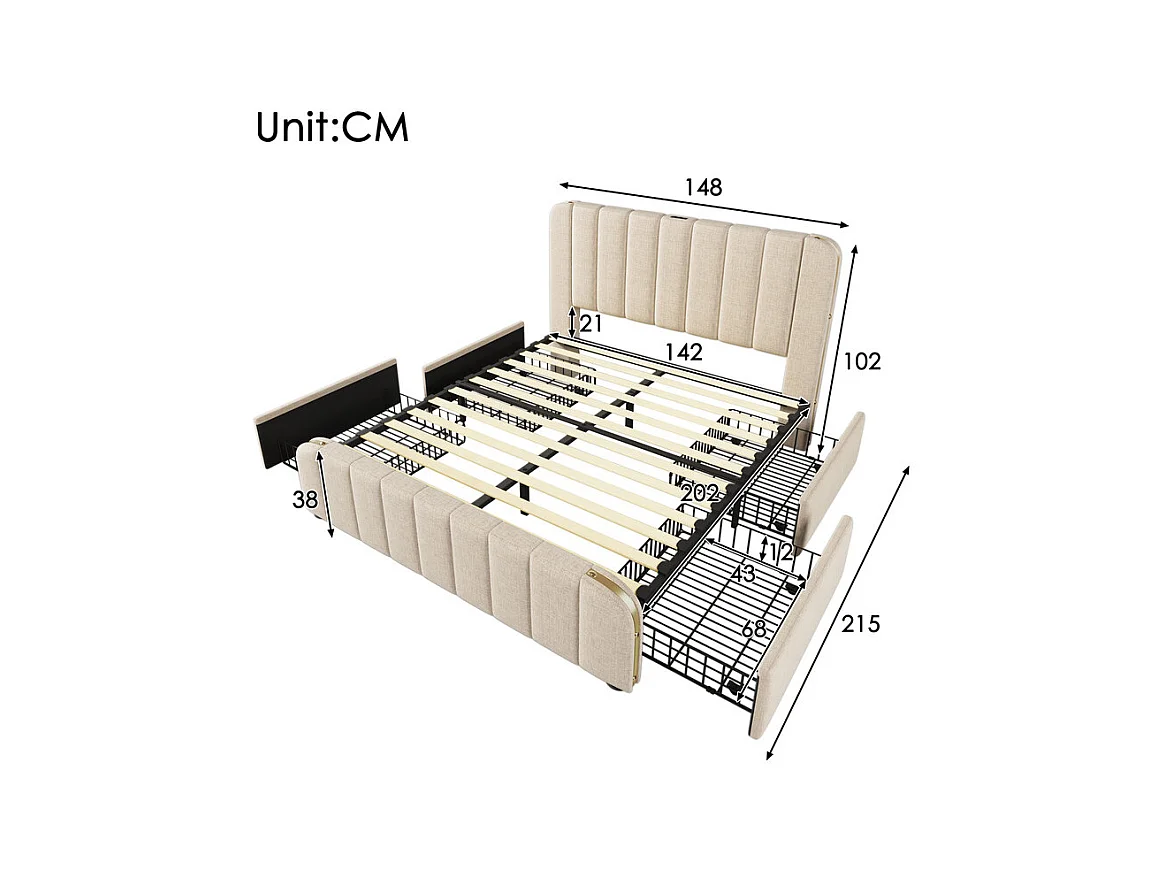 Unit:CM

148

21

142

102

38

202

12

43

68

215