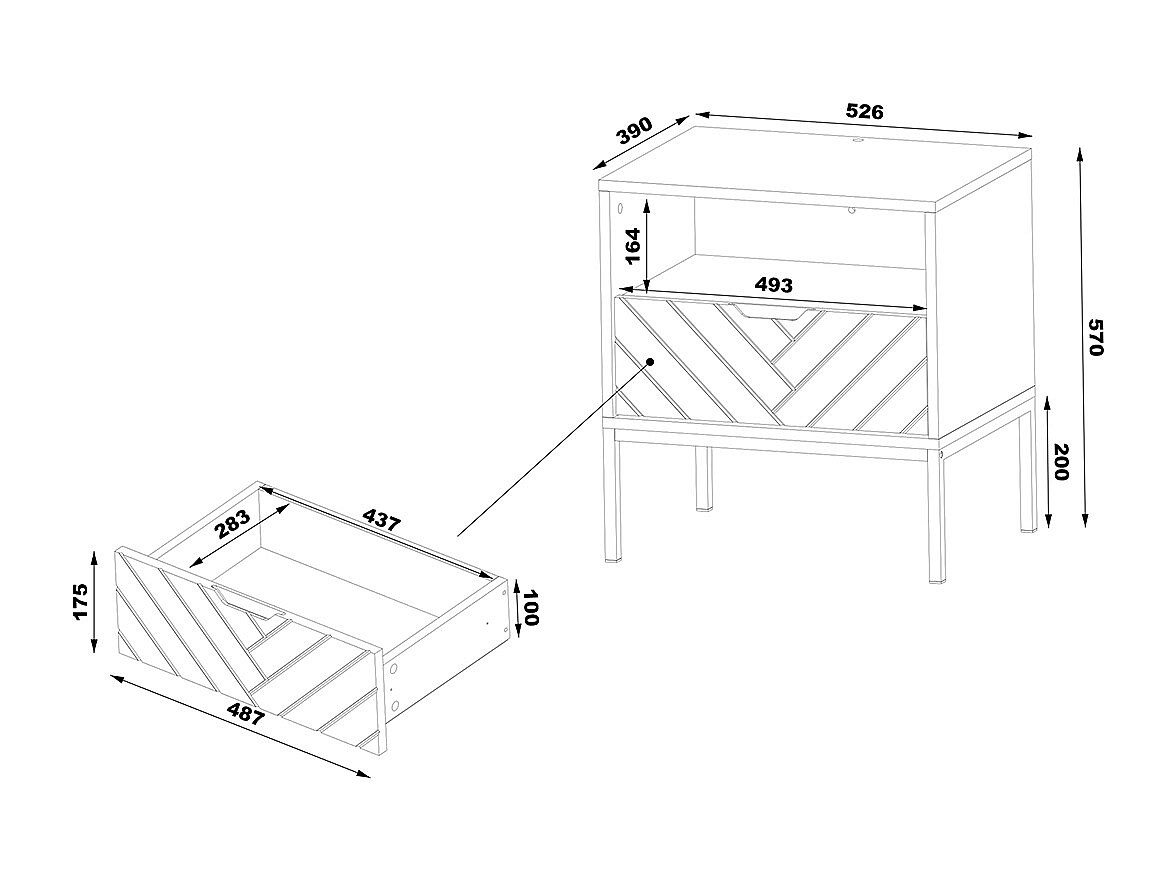 390
526
164
493
570
200
283
437
175
100
487