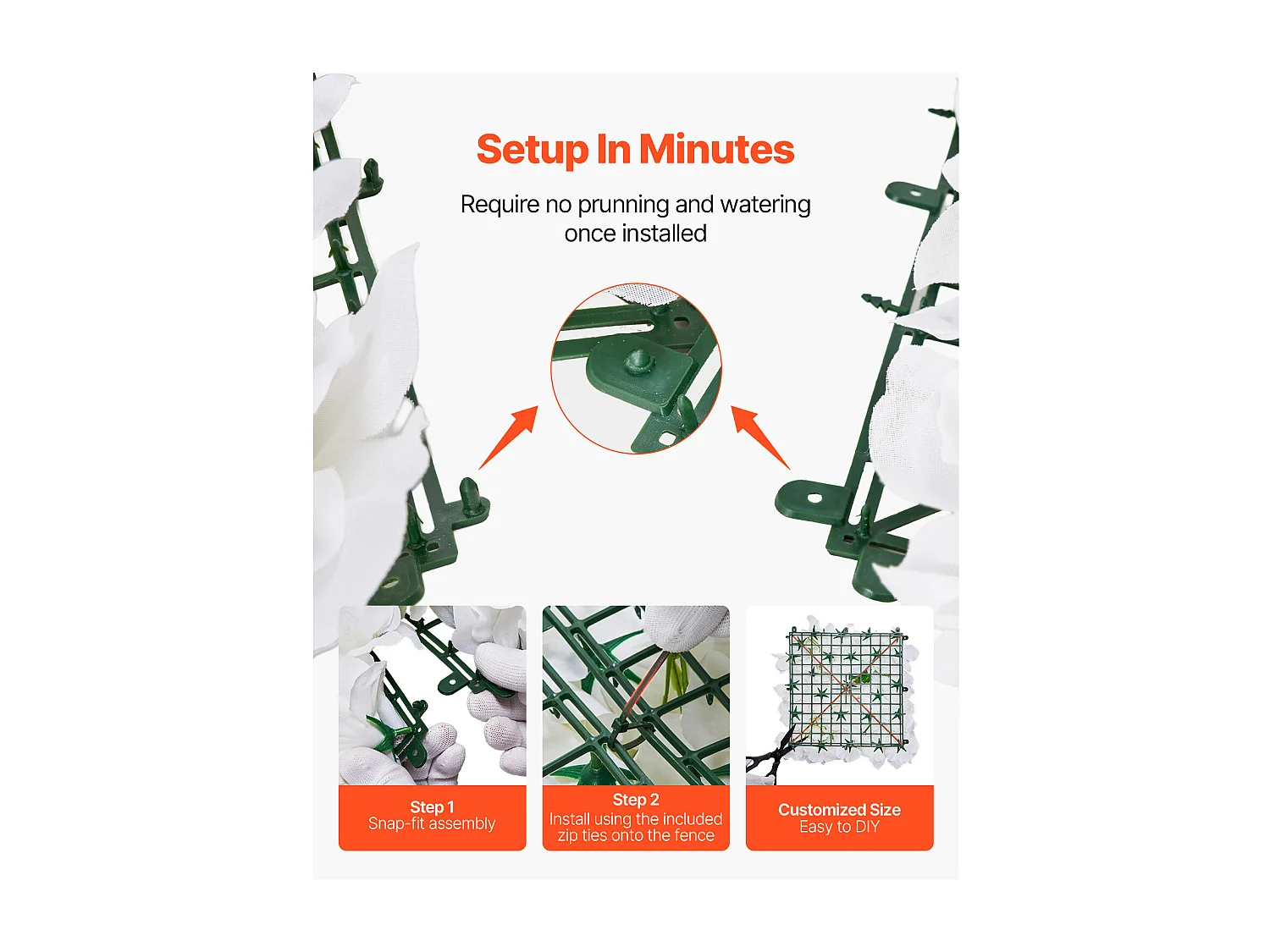 Setup In Minutes

Require no prunning and watering once installed

Step 1
Snap-fit assembly

Step 2
Install using the included zip ties onto the fence

Customized Size
Easy to DIY