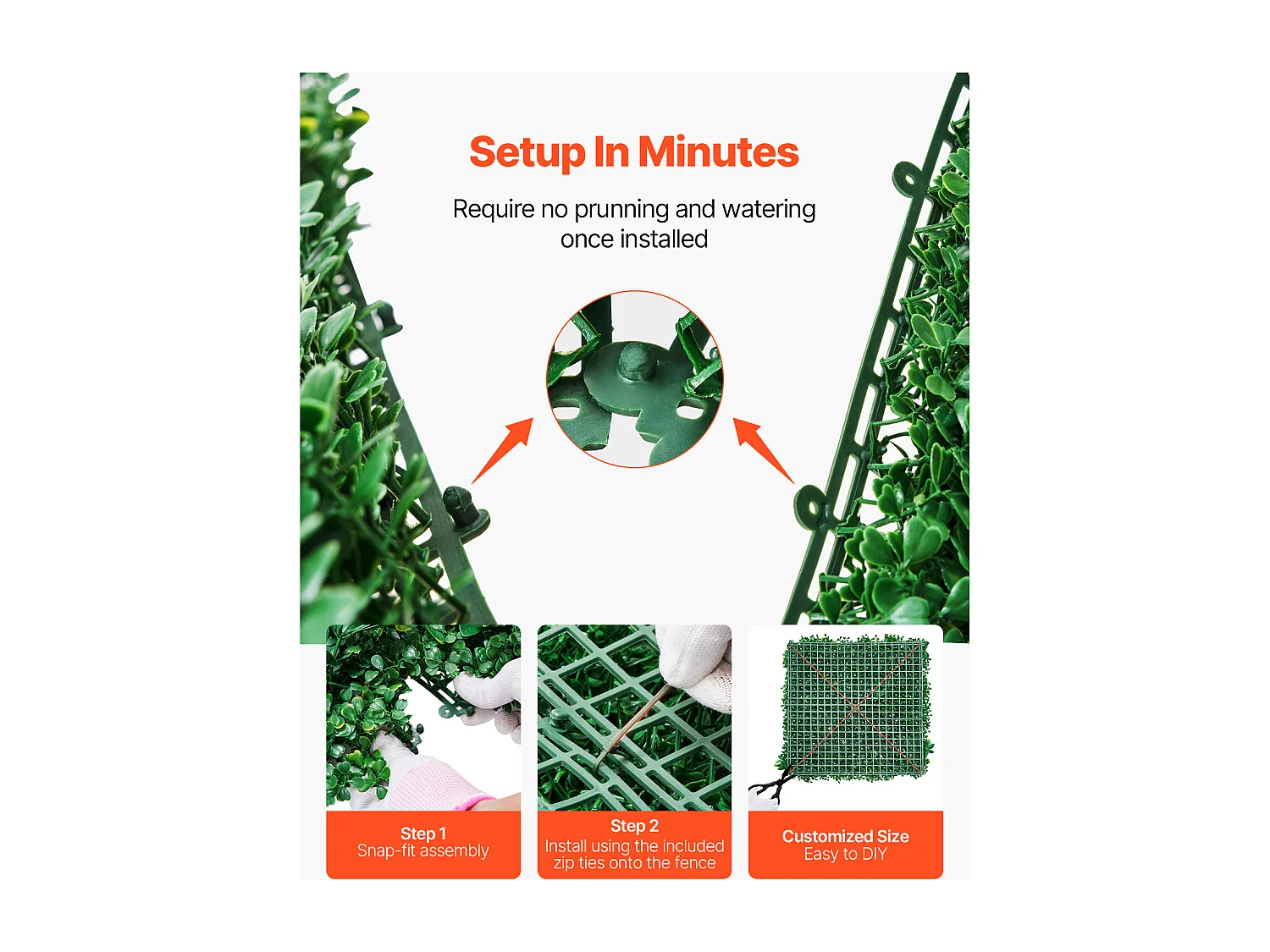 Setup In Minutes

Require no prunning and watering once installed

Step 1
Snap-fit assembly

Step 2
Install using the included zip ties onto the fence

Customized Size
Easy to DIY