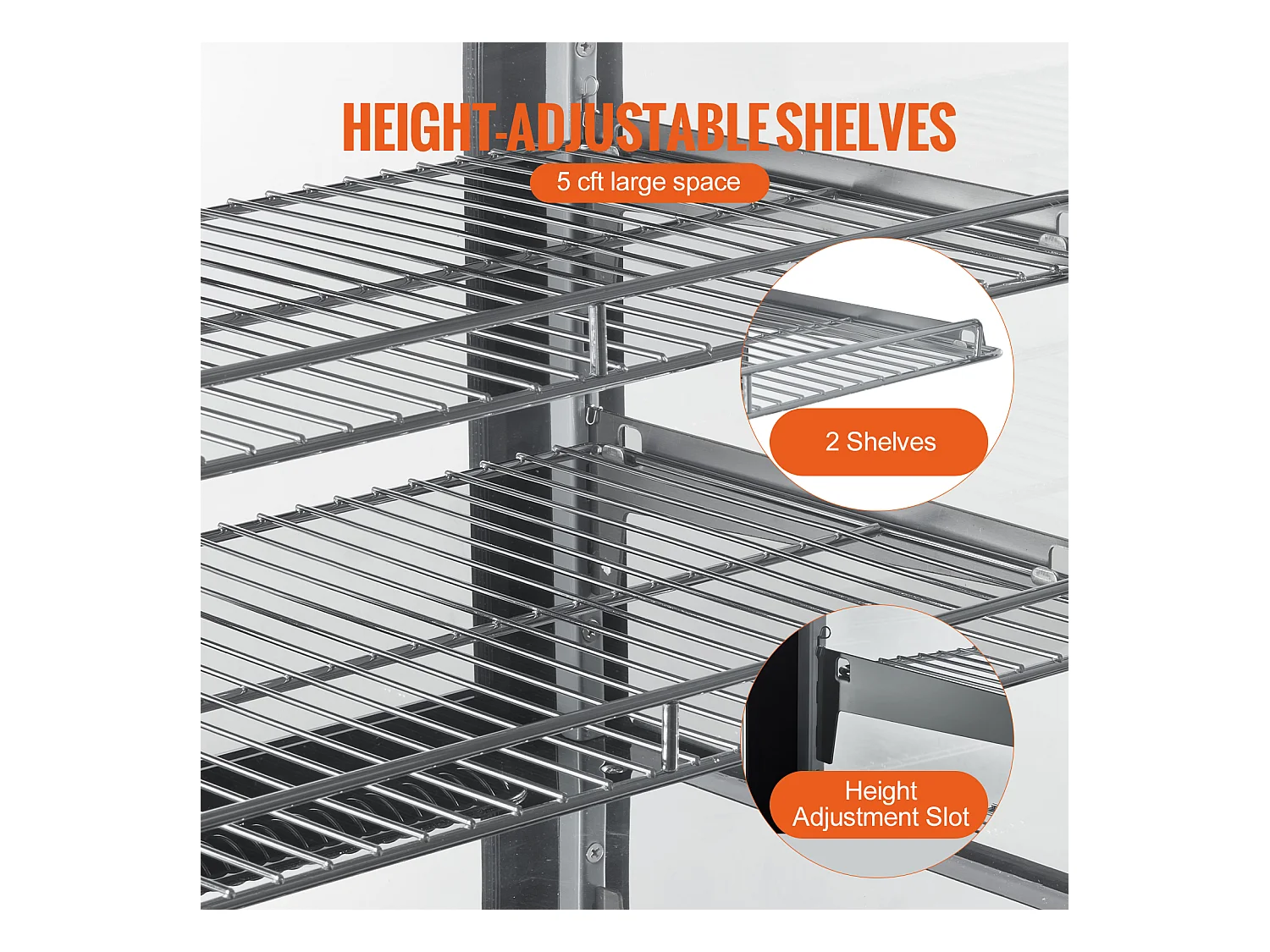 HEIGHT-ADJUSTABLE SHELVES

5 cft large space

2 Shelves

Height Adjustment Slot