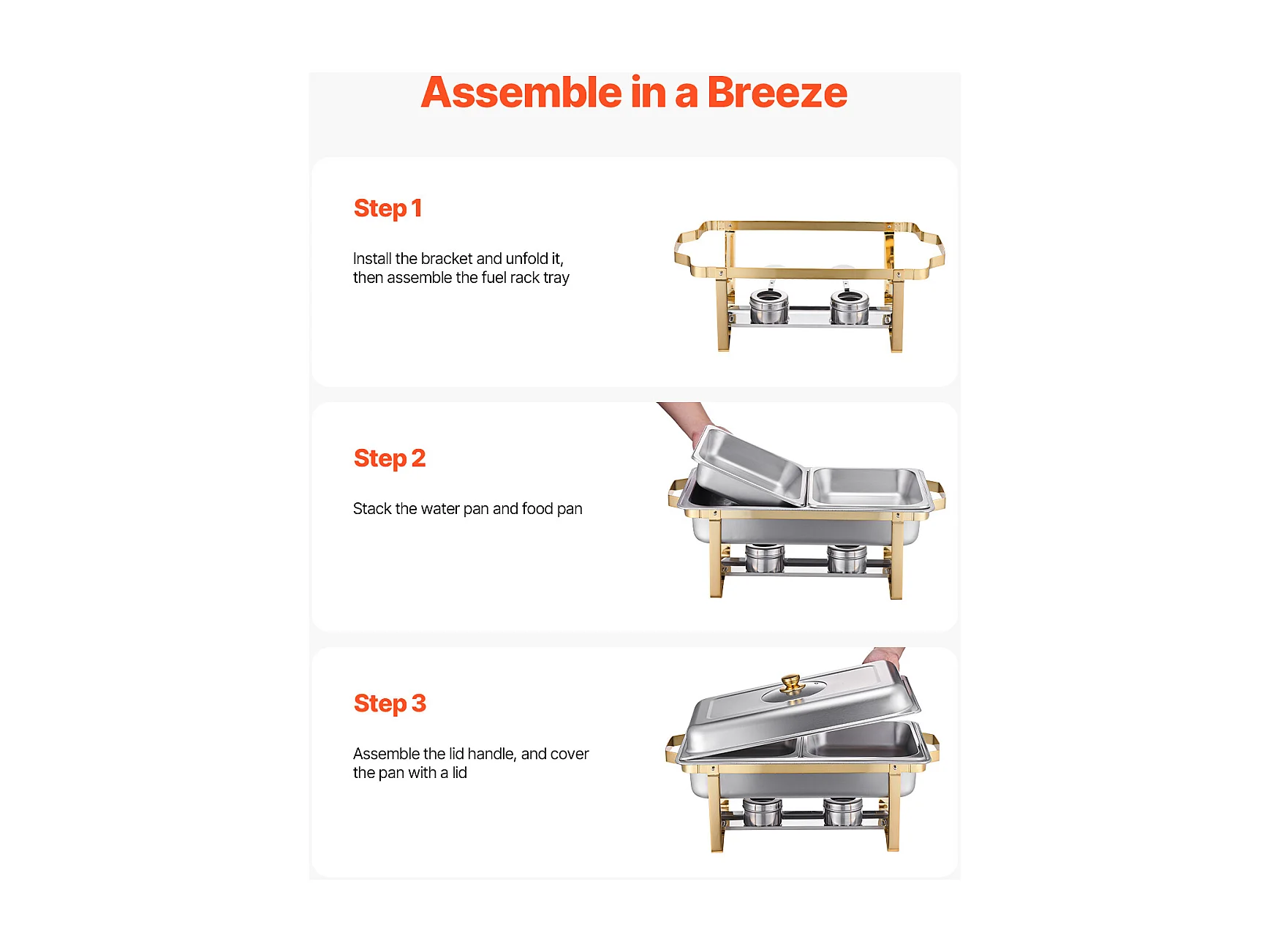 Assemble in a Breeze

Step 1

Install the bracket and unfold it, then assemble the fuel rack tray

Step 2

Stack the water pan and food pan

Step 3

Assemble the lid handle, and cover the pan with a lid