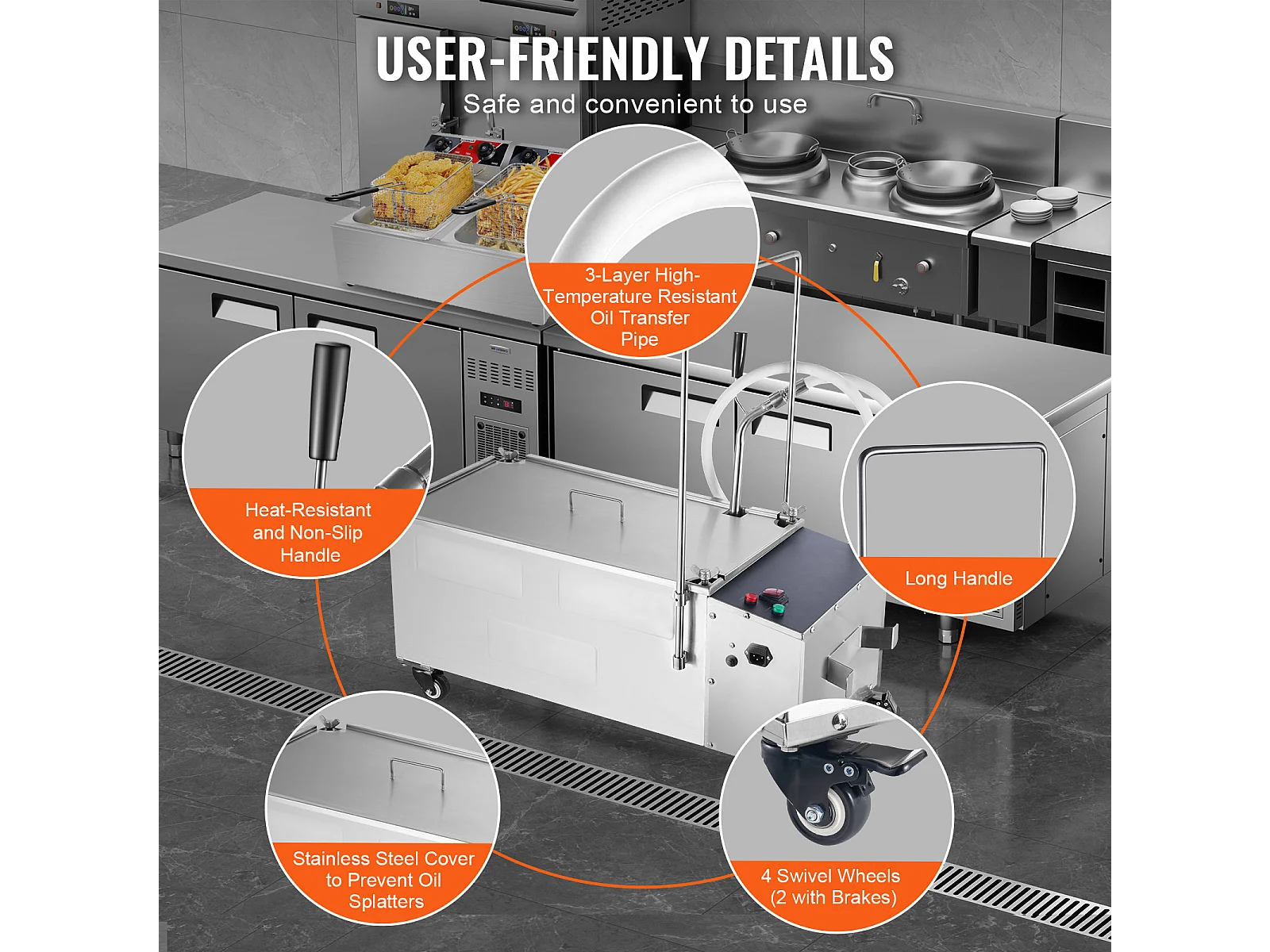 USER-FRIENDLY DETAILS

Safe and convenient to use

3-Layer High-Temperature Resistant Oil Transfer Pipe

Heat-Resistant and Non-Slip Handle

Long Handle

Stainless Steel Cover to Prevent Oil Splatters

4 Swivel Wheels (2 with Brakes)