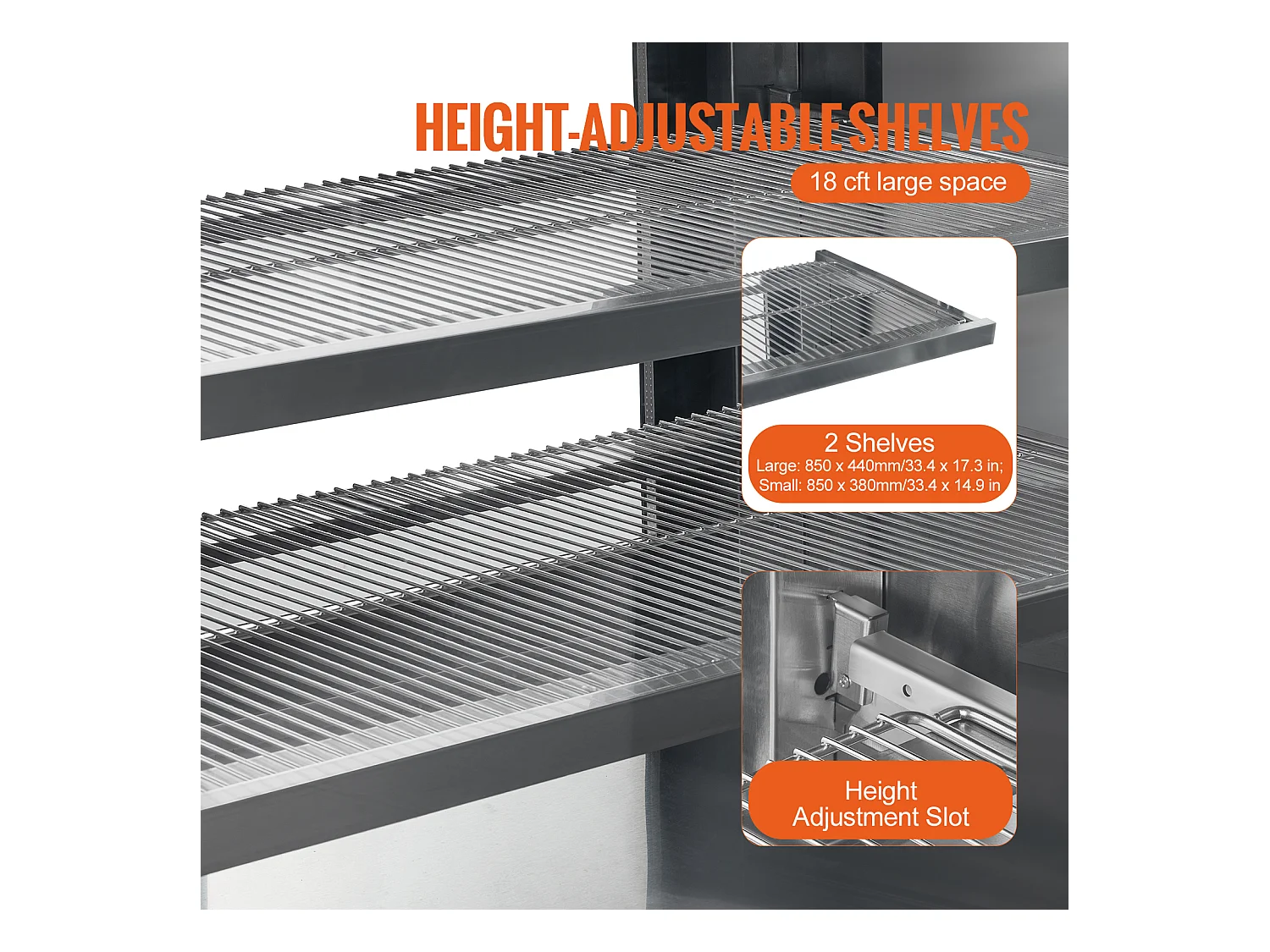 HEIGHT-ADJUSTABLE SHELVES

18 cft large space

2 Shelves
Large: 850 x 440mm/33.4 x 17.3 in;
Small: 850 x 380mm/33.4 x 14.9 in

Height
Adjustment Slot