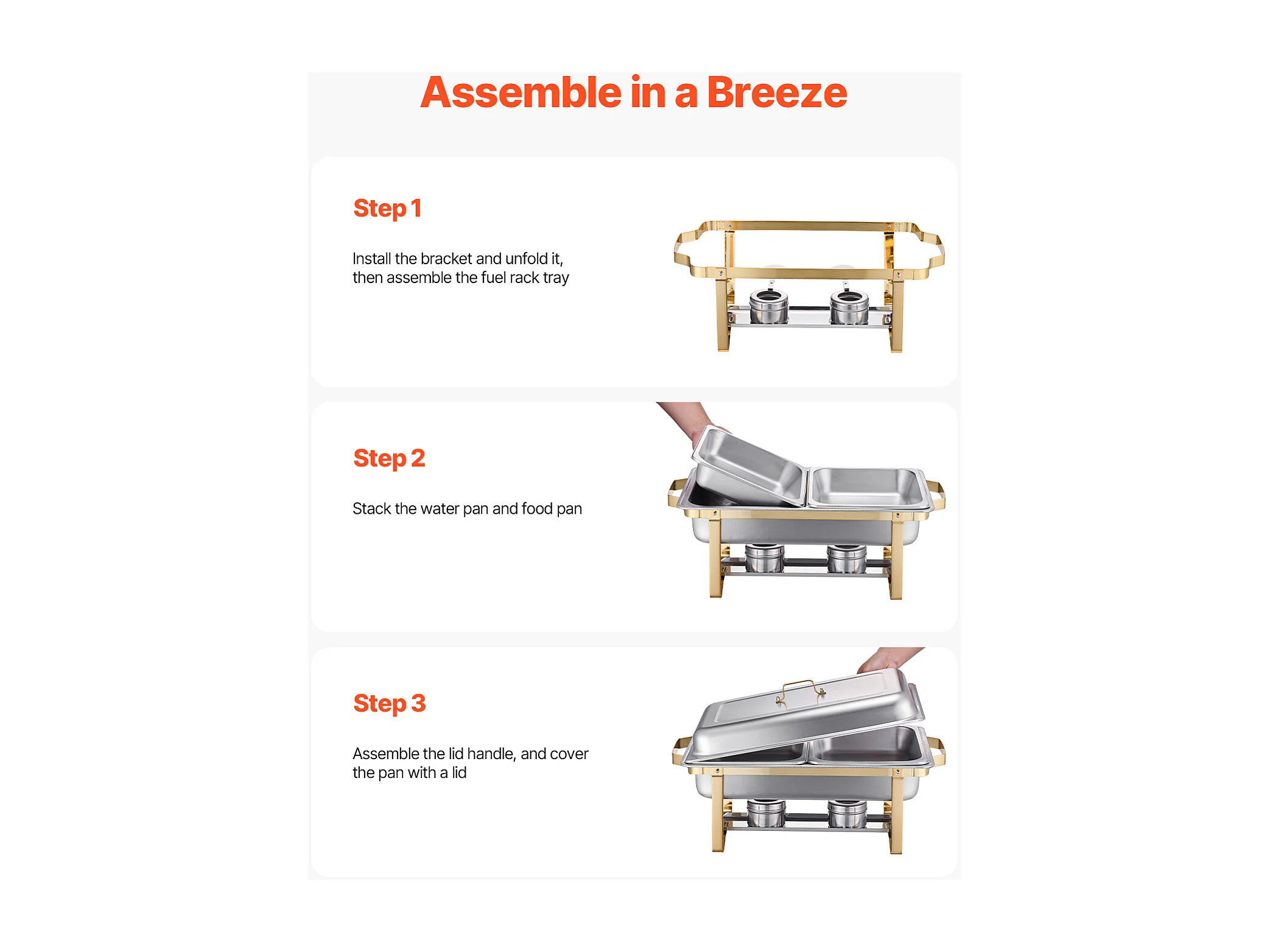 Assemble in a Breeze

Step 1

Install the bracket and unfold it, then assemble the fuel rack tray

Step 2

Stack the water pan and food pan

Step 3

Assemble the lid handle, and cover the pan with a lid