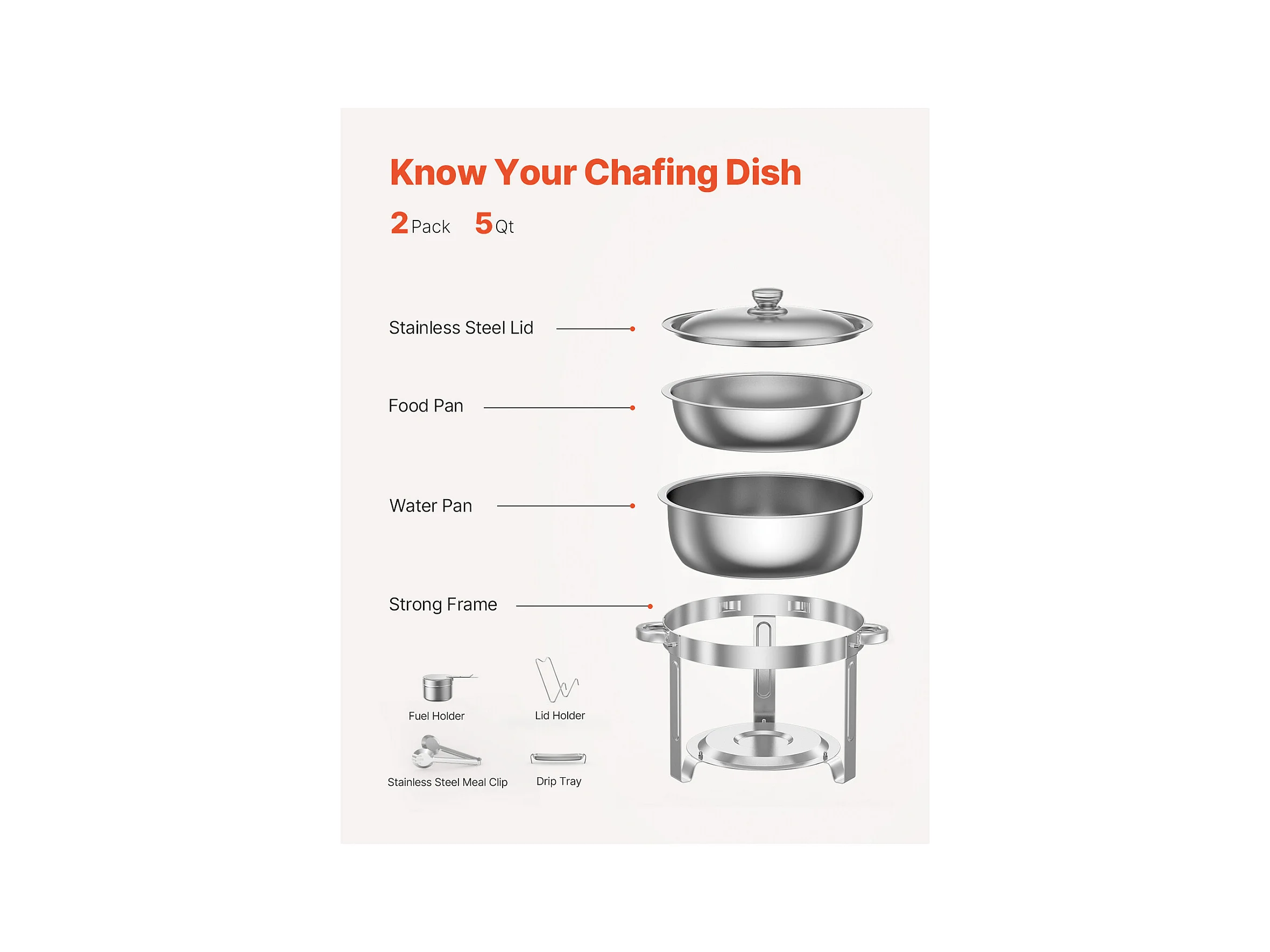 Know Your Chafing Dish

2 Pack 5 Qt

Stainless Steel Lid

Food Pan

Water Pan

Strong Frame

Fuel Holder

Lid Holder

Stainless Steel Meal Clip

Drip Tray