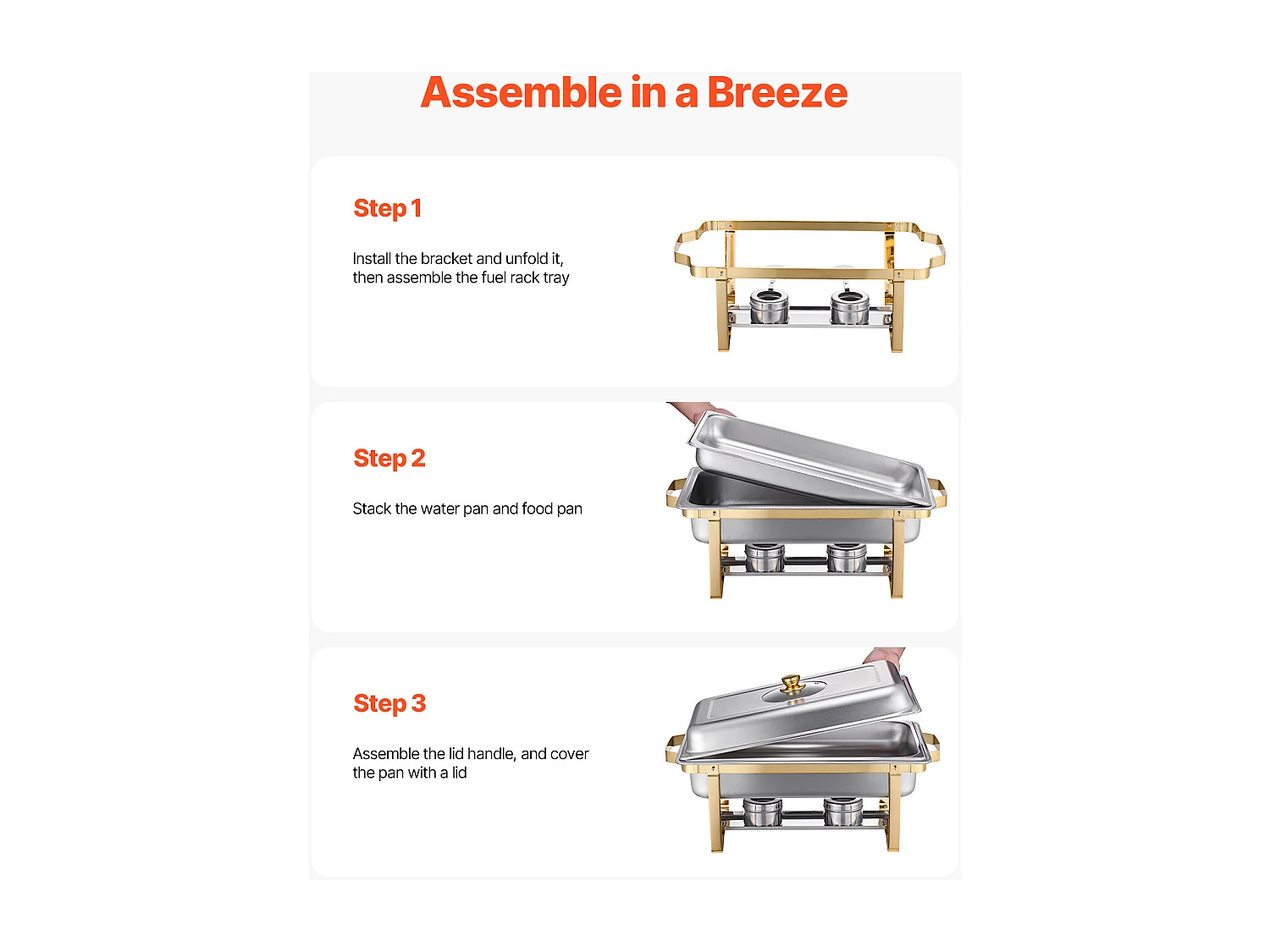 Assemble in a Breeze

Step 1

Install the bracket and unfold it, then assemble the fuel rack tray

Step 2

Stack the water pan and food pan

Step 3

Assemble the lid handle, and cover the pan with a lid