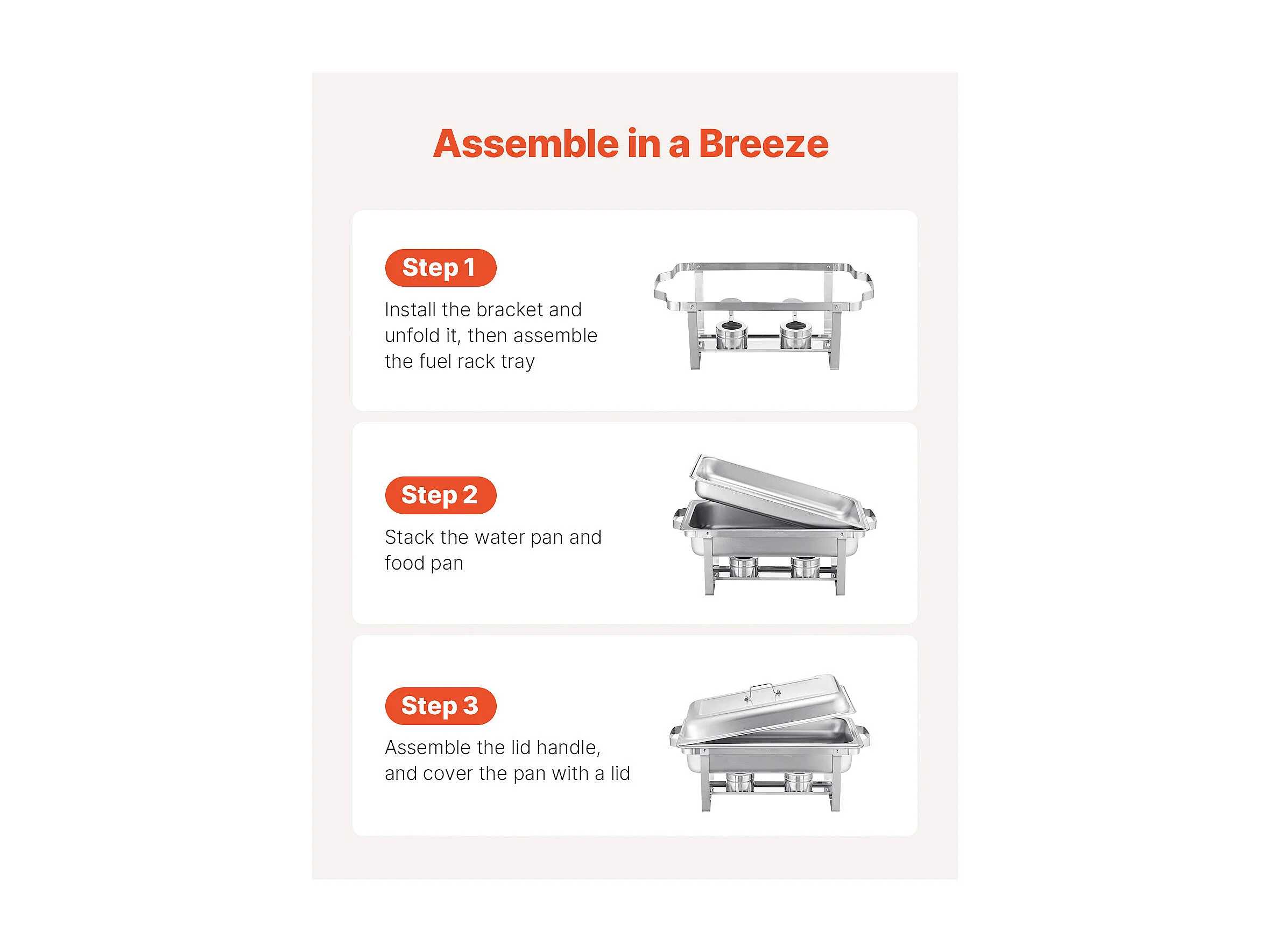 Assemble in a Breeze

Step 1

Install the bracket and unfold it, then assemble the fuel rack tray

Step 2

Stack the water pan and food pan

Step 3

Assemble the lid handle, and cover the pan with a lid