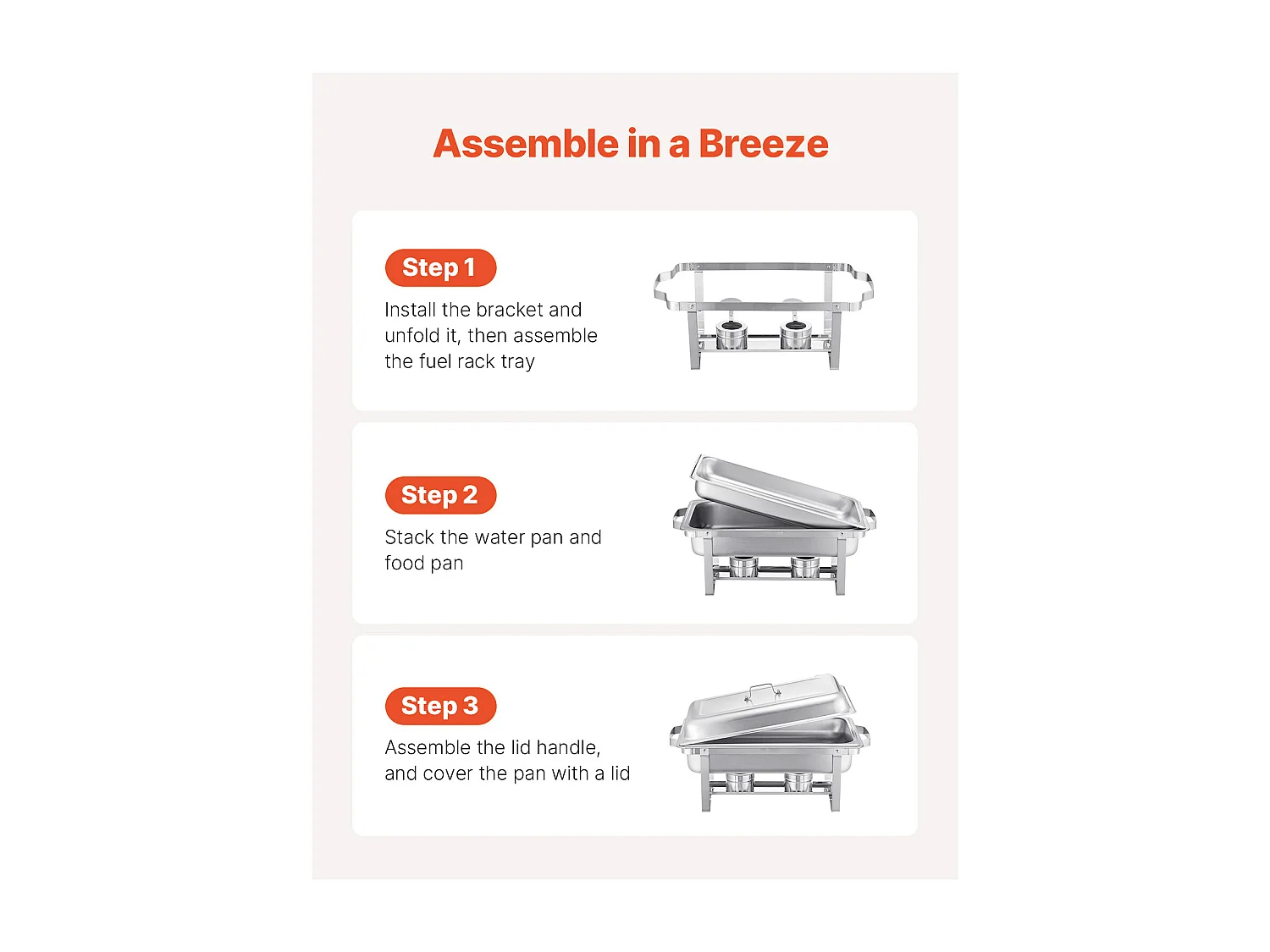 Assemble in a Breeze

Step 1

Install the bracket and unfold it, then assemble the fuel rack tray

Step 2

Stack the water pan and food pan

Step 3

Assemble the lid handle, and cover the pan with a lid