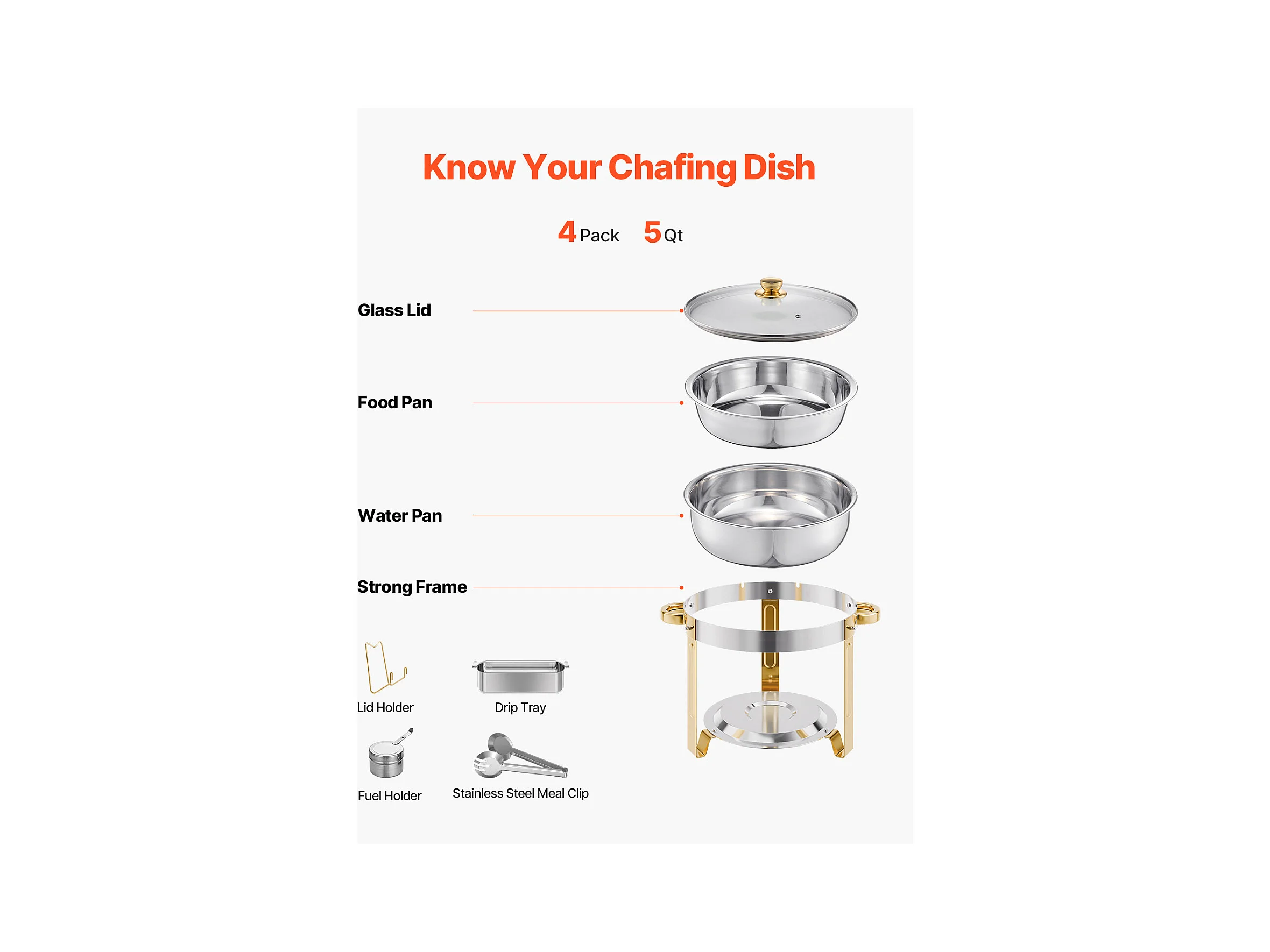 Know Your Chafing Dish

4 Pack 5 Qt

Glass Lid

Food Pan

Water Pan

Strong Frame

Lid Holder

Drip Tray

Fuel Holder

Stainless Steel Meal Clip