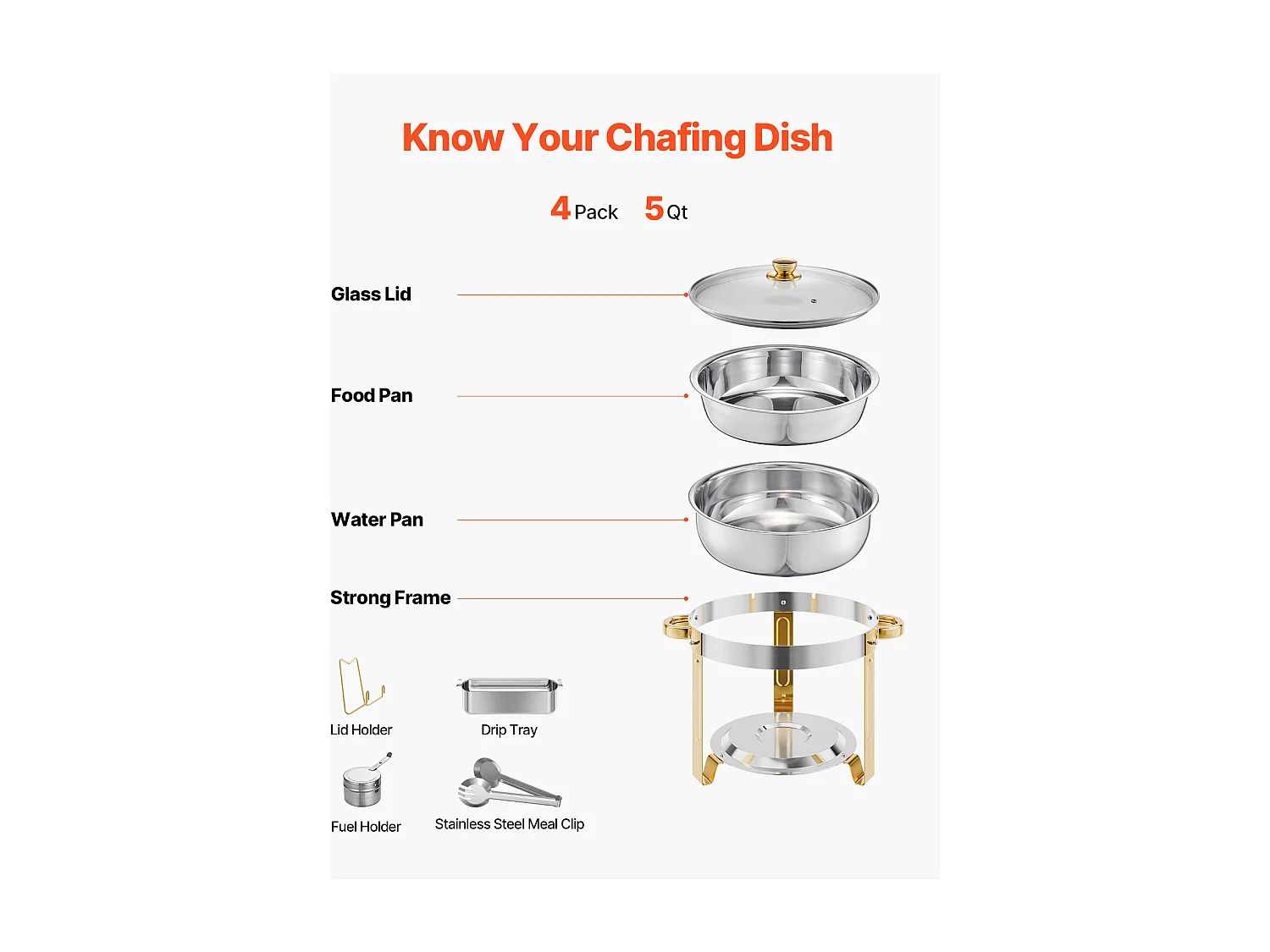 Know Your Chafing Dish

4 Pack 5 Qt

Glass Lid

Food Pan

Water Pan

Strong Frame

Lid Holder

Drip Tray

Fuel Holder

Stainless Steel Meal Clip