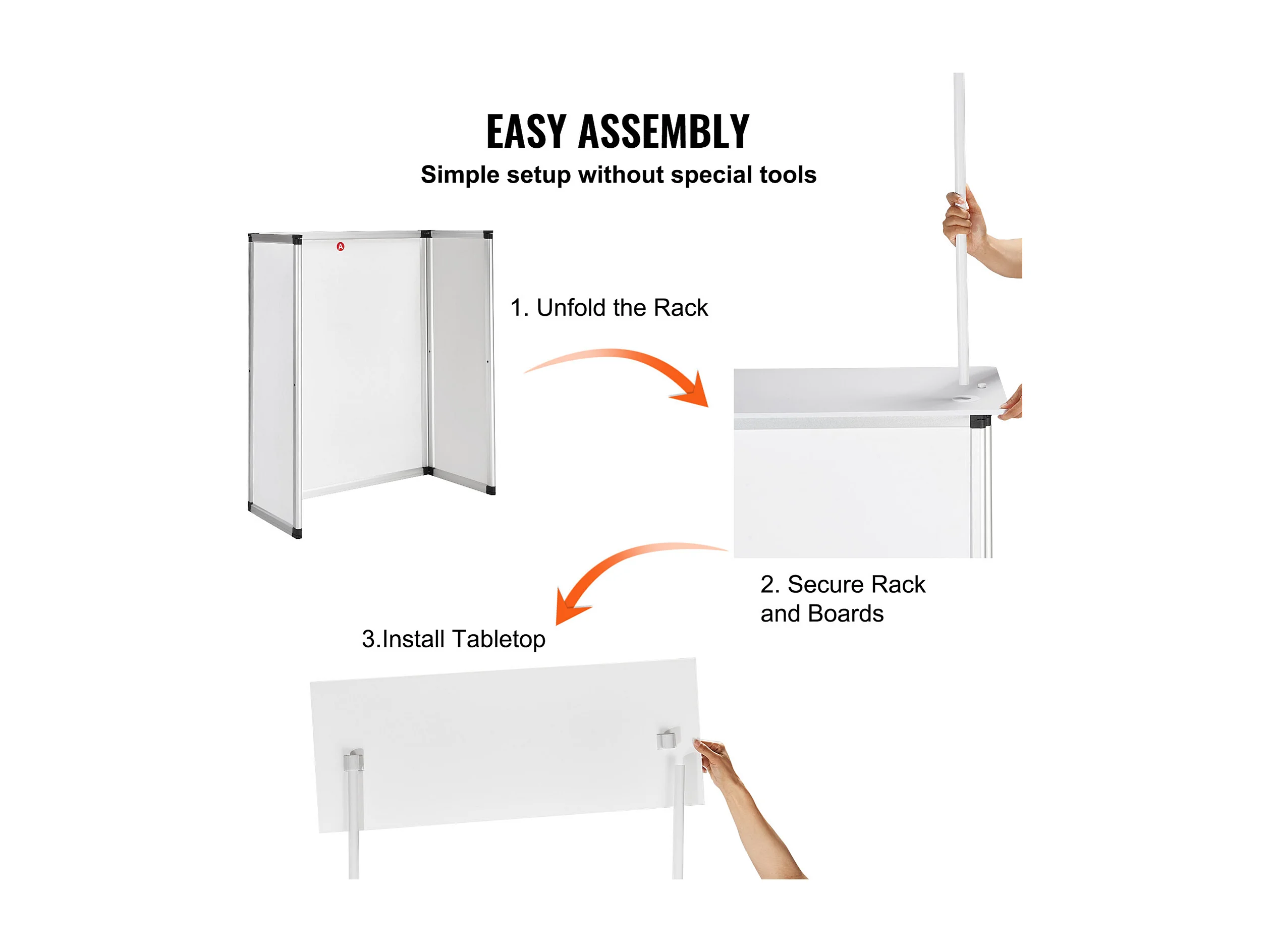 EASY ASSEMBLY
Simple setup without special tools

A

1. Unfold the Rack

2. Secure Rack and Boards

3.Install Tabletop