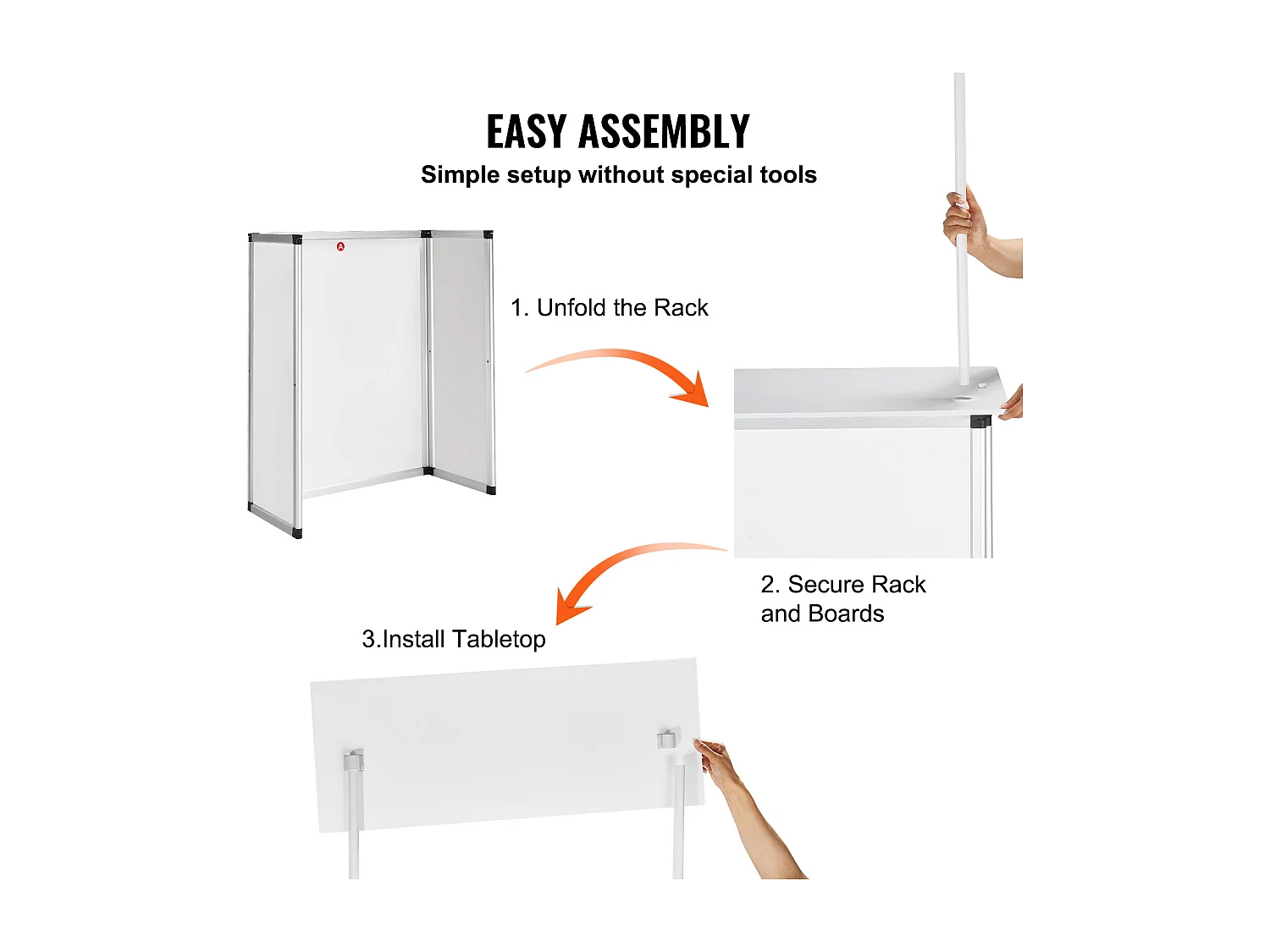 EASY ASSEMBLY
Simple setup without special tools

A

1. Unfold the Rack

2. Secure Rack and Boards

3.Install Tabletop