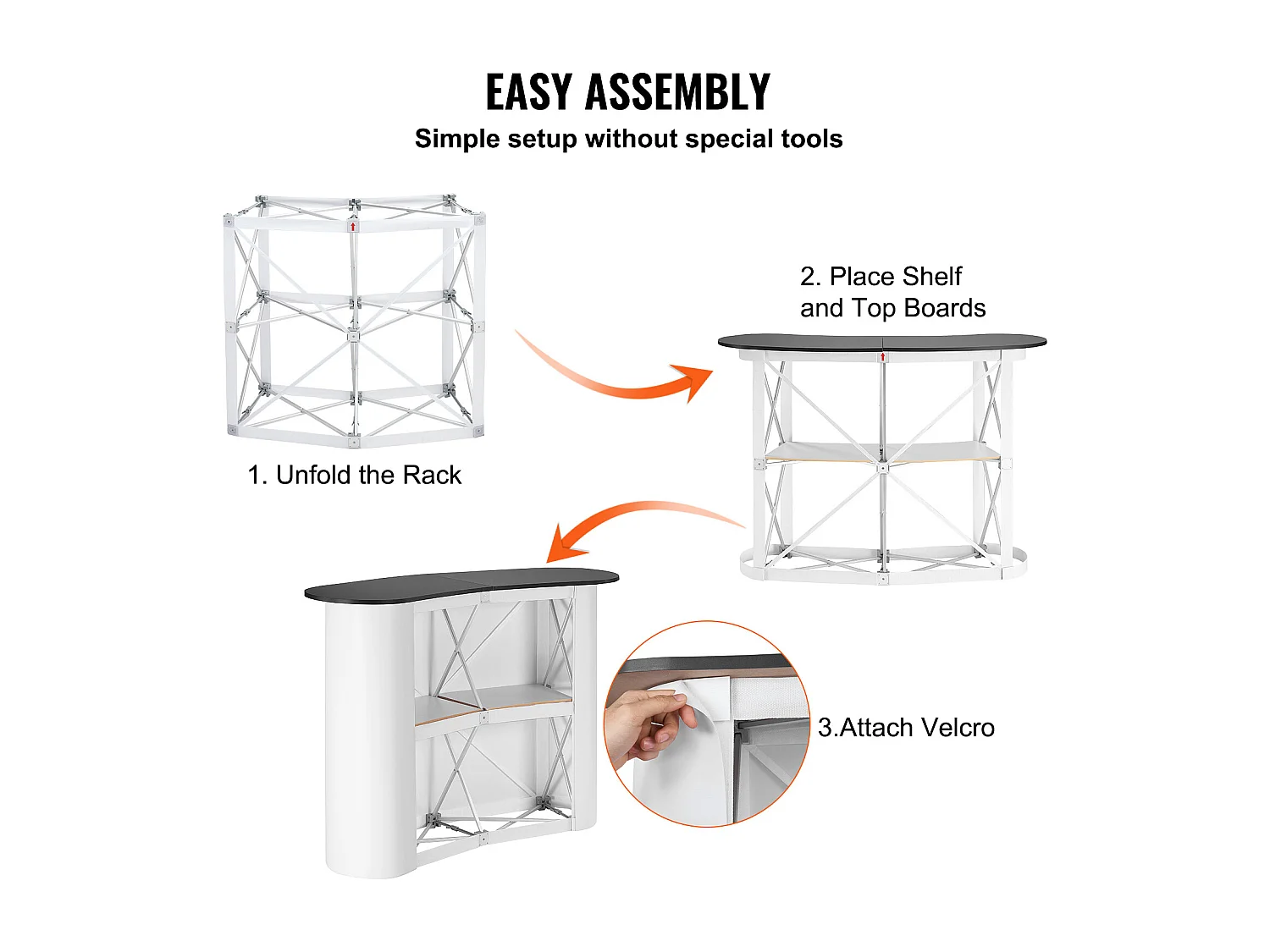 EASY ASSEMBLY
Simple setup without special tools

1. Unfold the Rack

2. Place Shelf and Top Boards

3.Attach Velcro