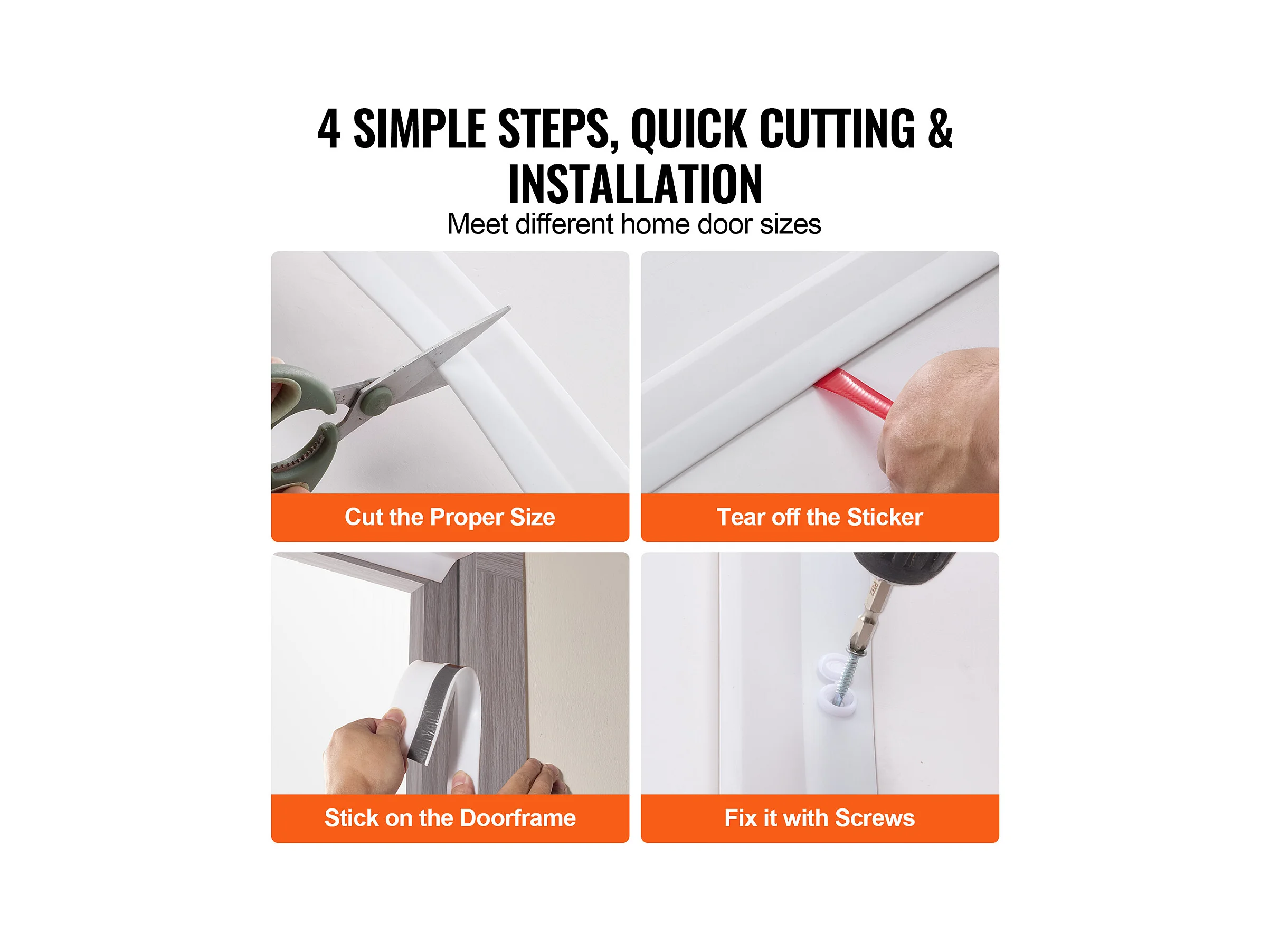 4 SIMPLE STEPS, QUICK CUTTING & INSTALLATION

Meet different home door sizes

Cut the Proper Size

Tear off the Sticker

Stick on the Doorframe

Fix it with Screws