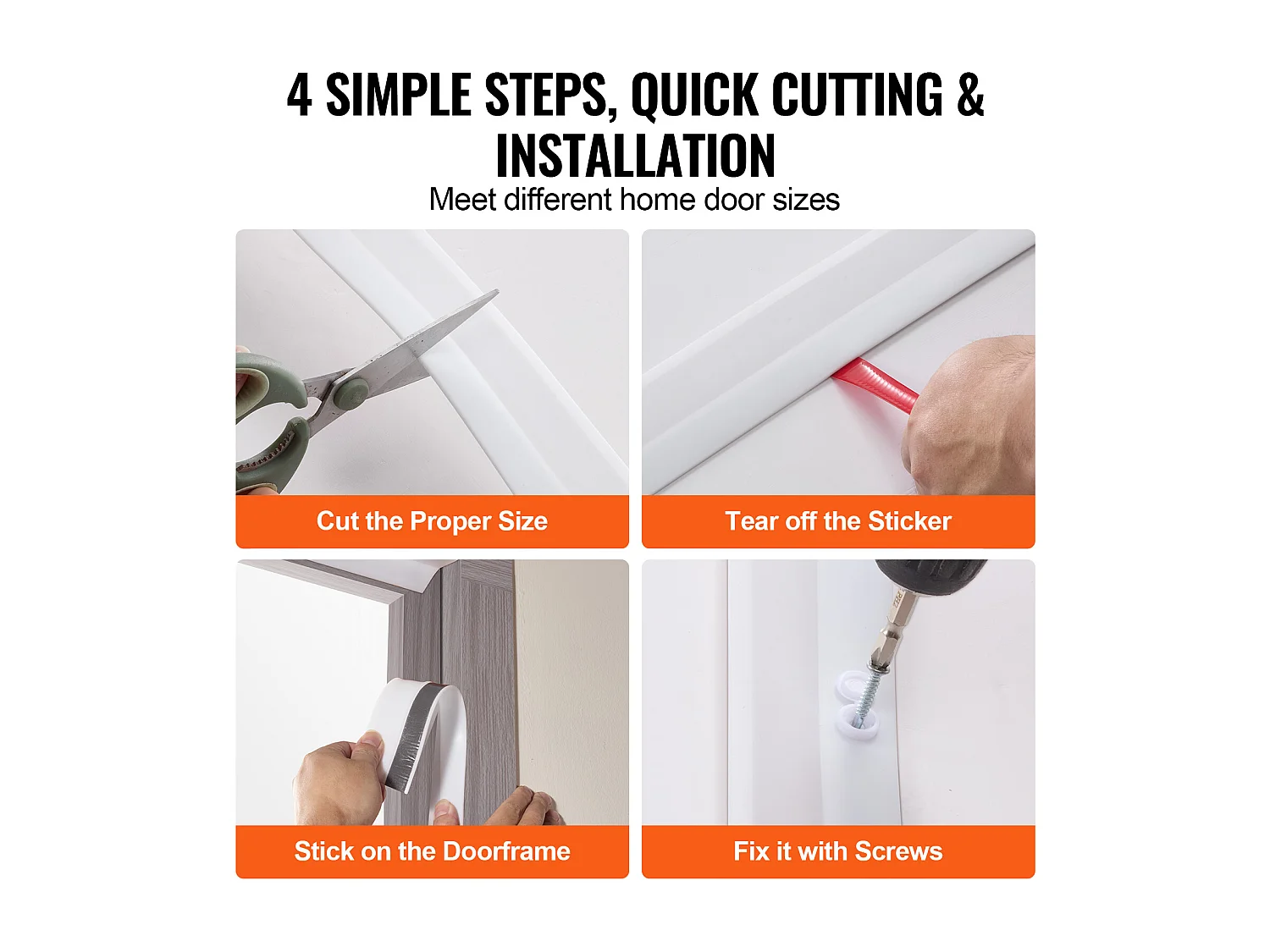 4 SIMPLE STEPS, QUICK CUTTING & INSTALLATION

Meet different home door sizes

Cut the Proper Size

Tear off the Sticker

Stick on the Doorframe

Fix it with Screws