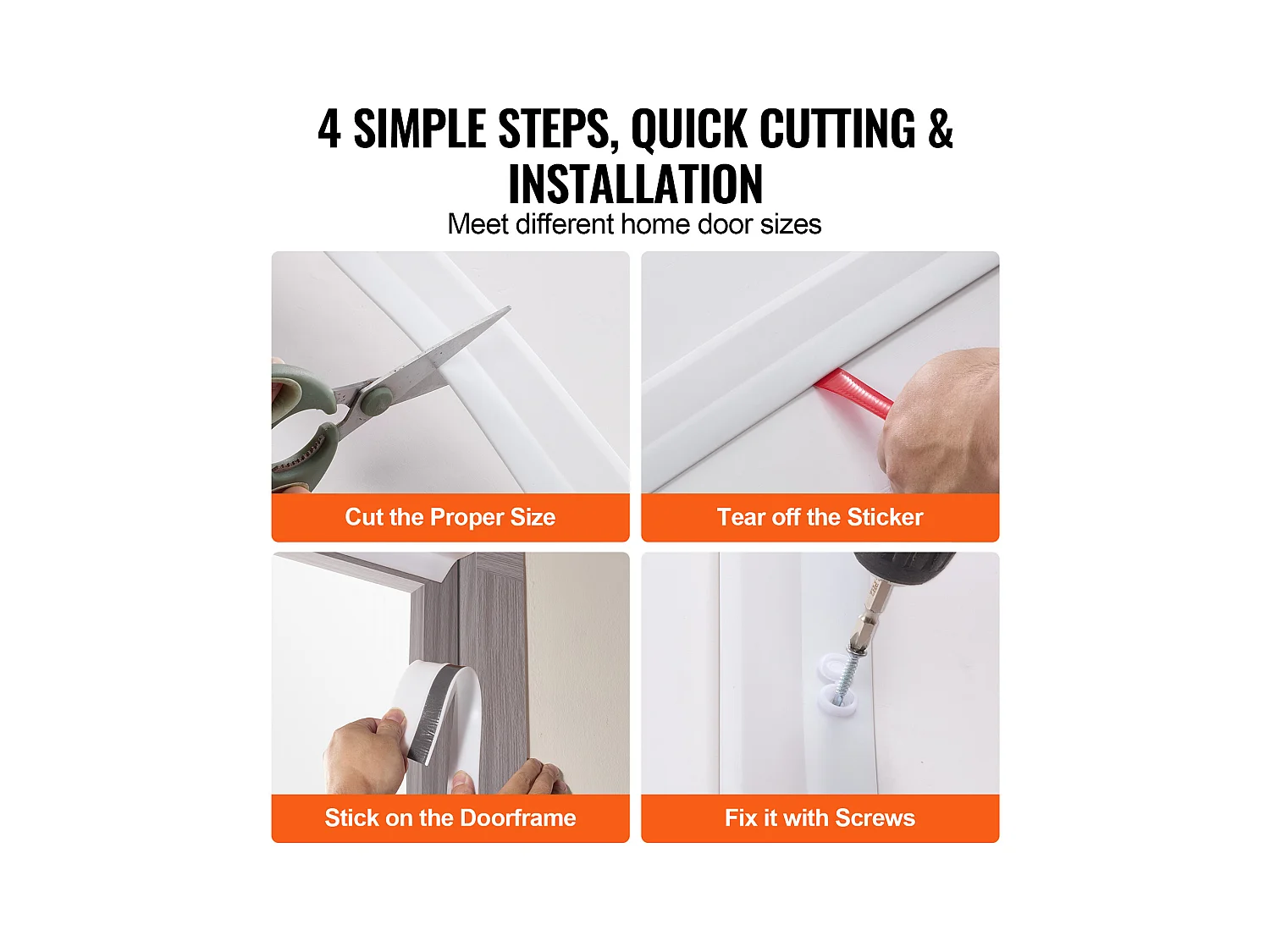 4 SIMPLE STEPS, QUICK CUTTING & INSTALLATION

Meet different home door sizes

Cut the Proper Size

Tear off the Sticker

Stick on the Doorframe

Fix it with Screws