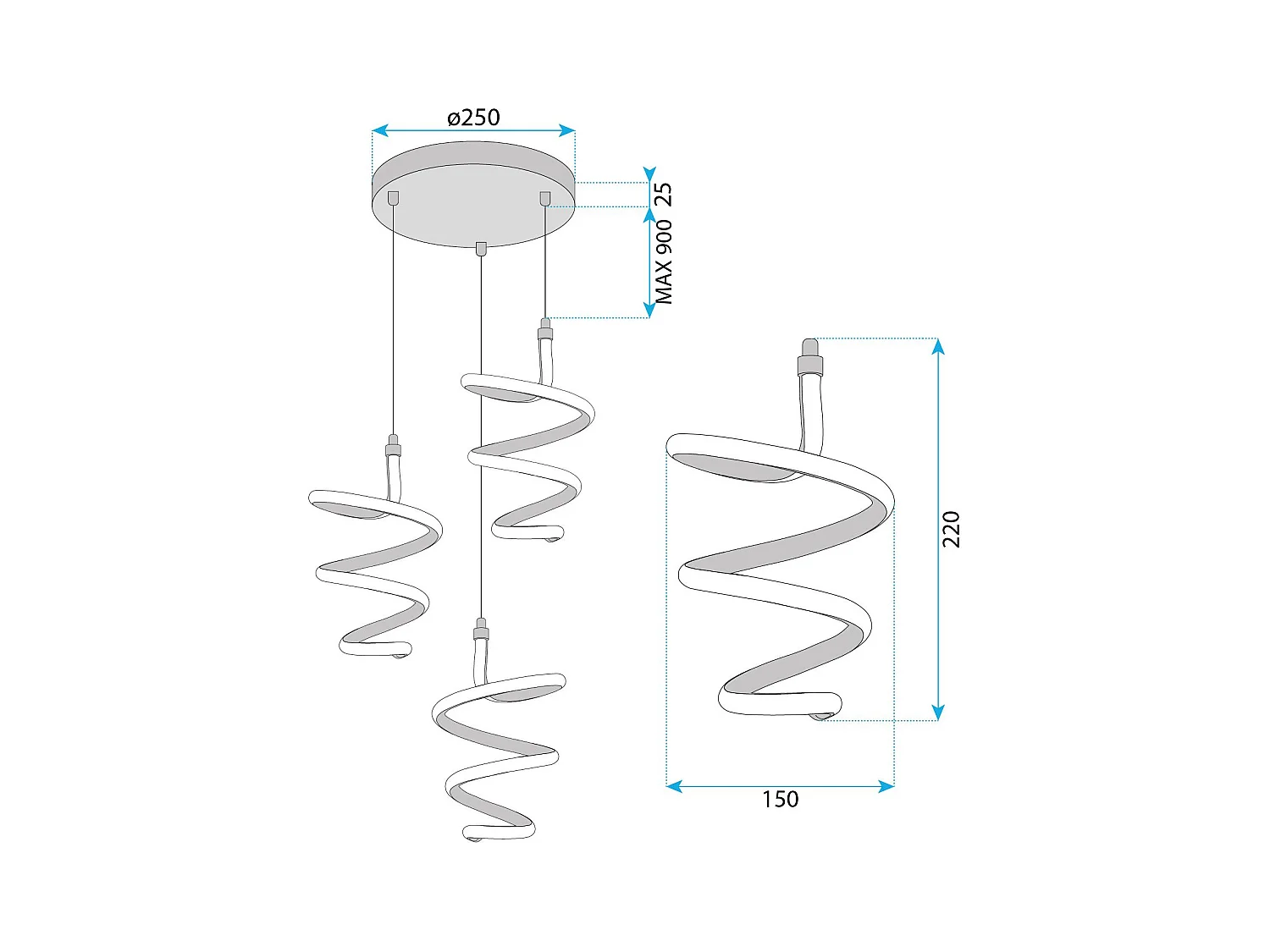 ø250

25

MAX 900

220

150