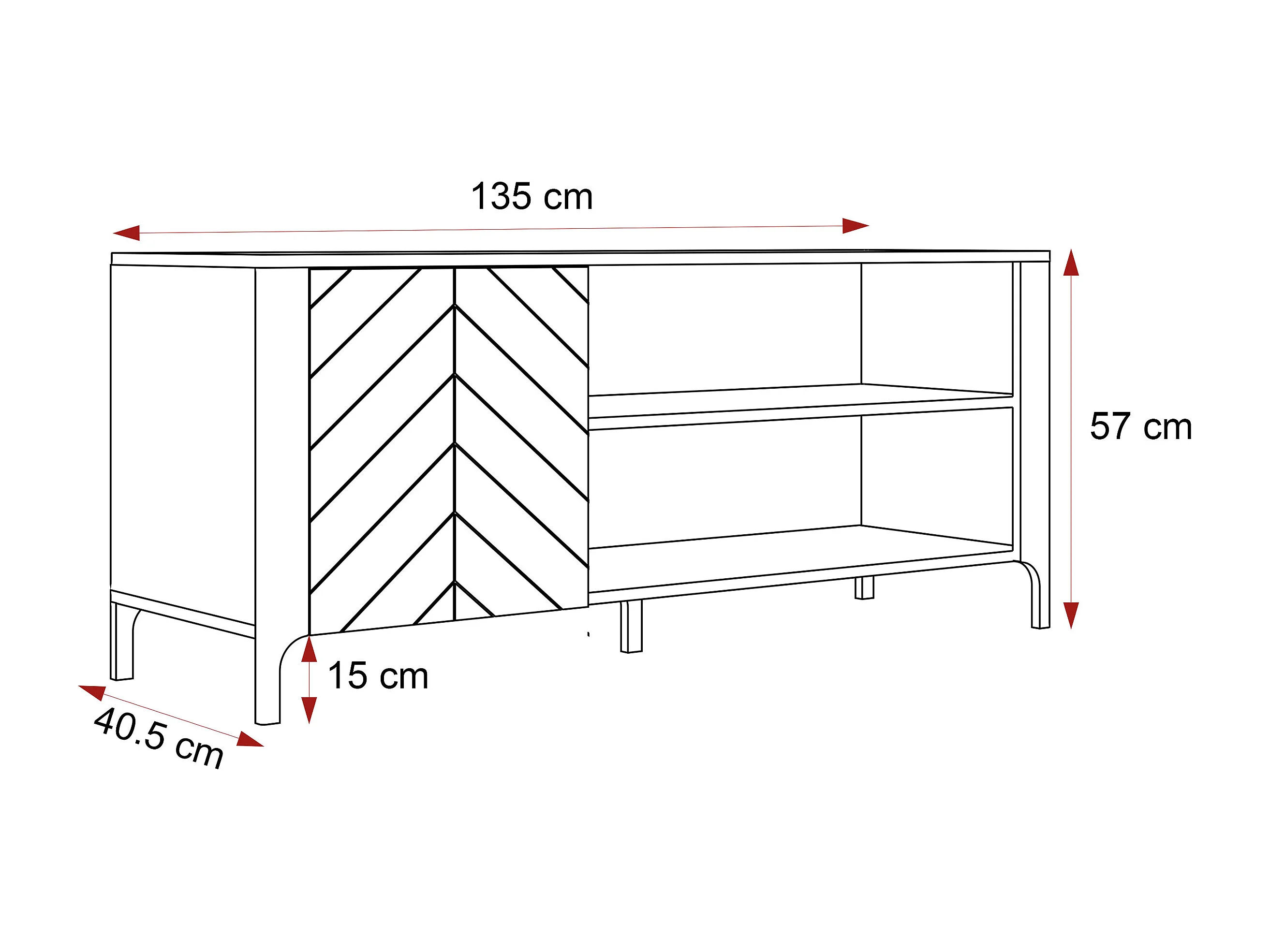 135 cm

57 cm

15 cm

40.5 cm