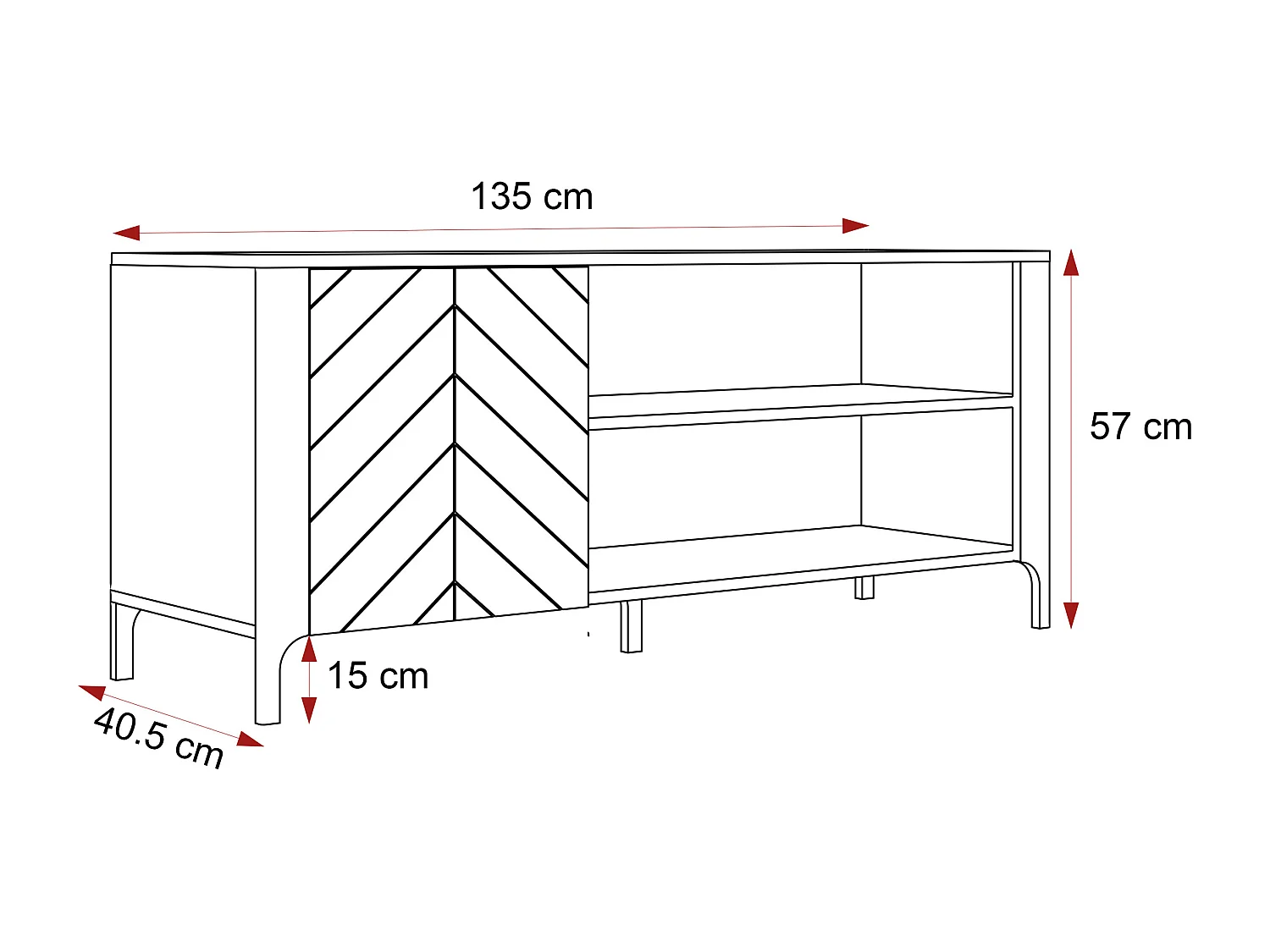 135 cm

57 cm

15 cm

40.5 cm