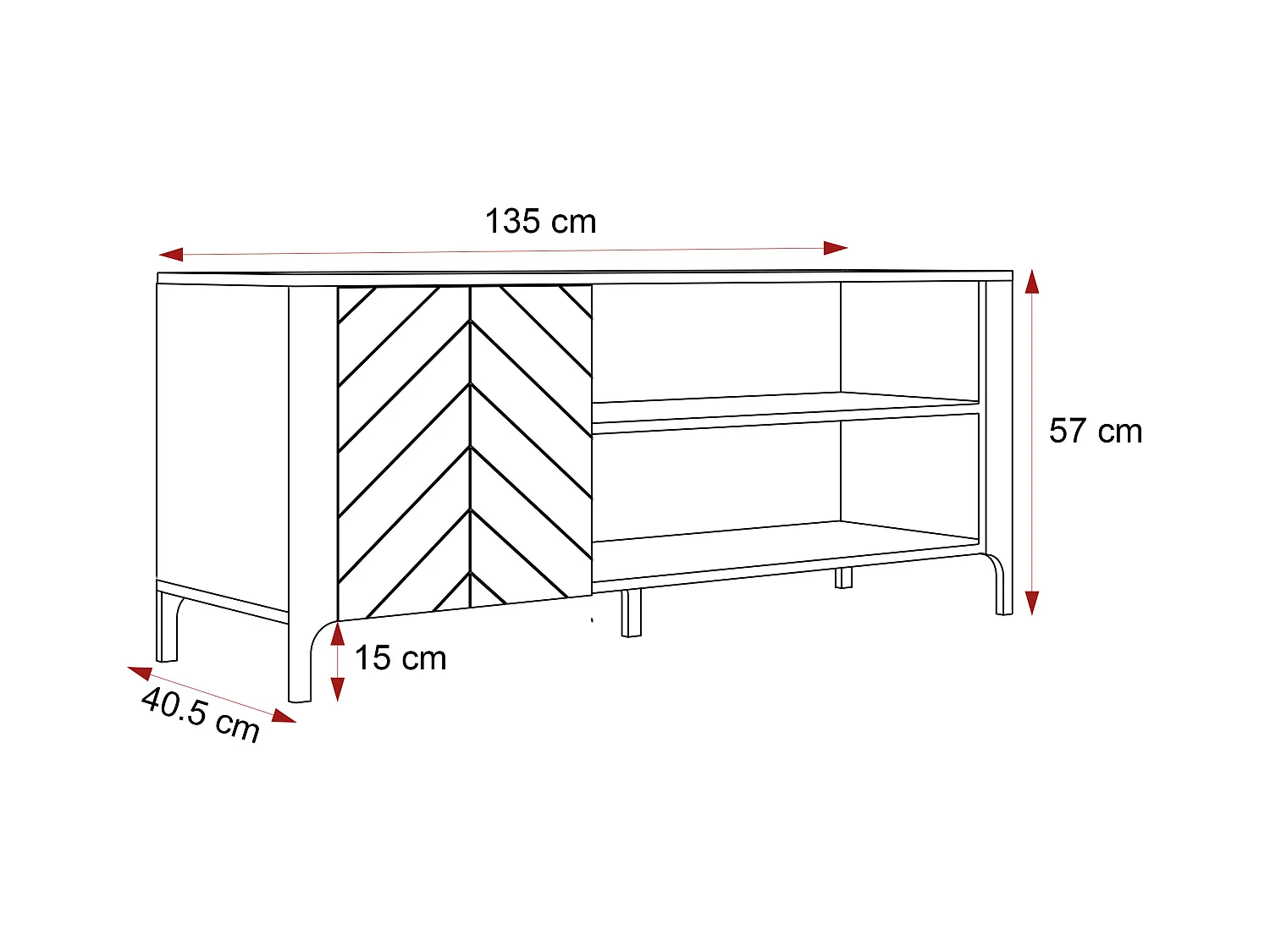 135 cm

57 cm

15 cm

40.5 cm