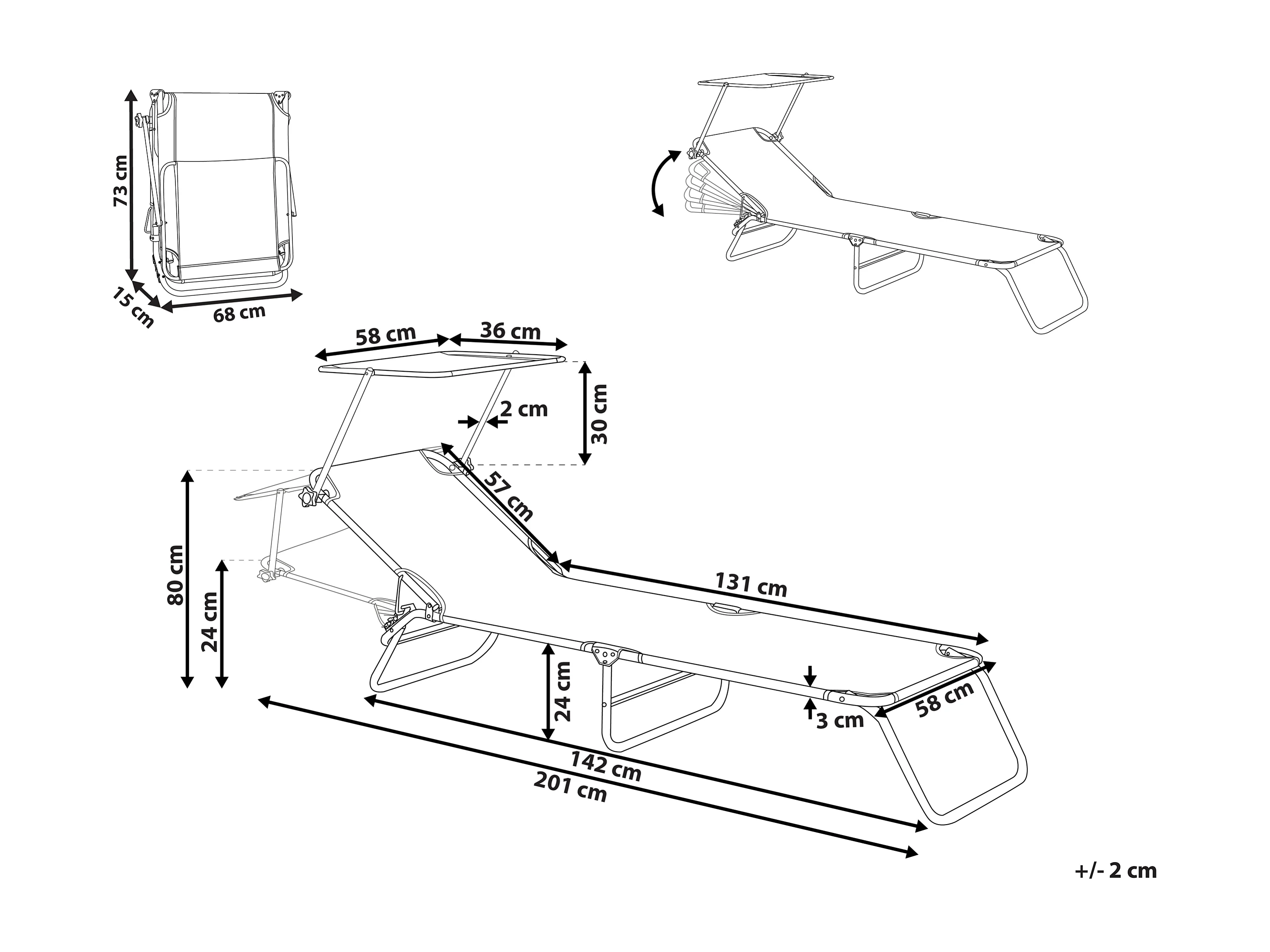 73 cm
15 cm
68 cm
58 cm
36 cm
2 cm
30 cm
57 cm
80 cm
24 cm
131 cm
24 cm
3 cm
58 cm
142 cm
201 cm
+/- 2 cm