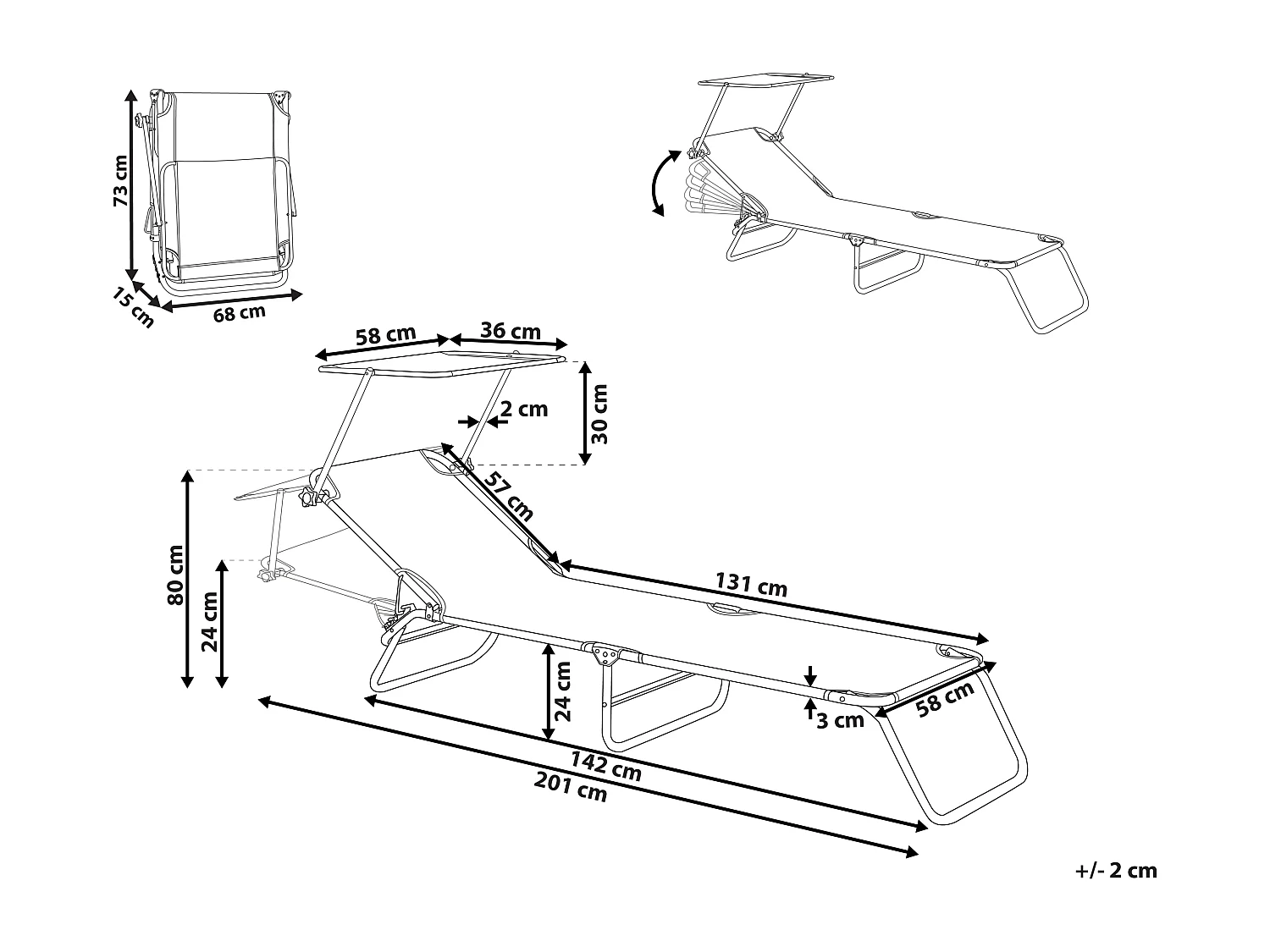 73 cm
15 cm
68 cm
58 cm
36 cm
2 cm
30 cm
57 cm
80 cm
24 cm
131 cm
24 cm
3 cm
58 cm
142 cm
201 cm
+/- 2 cm