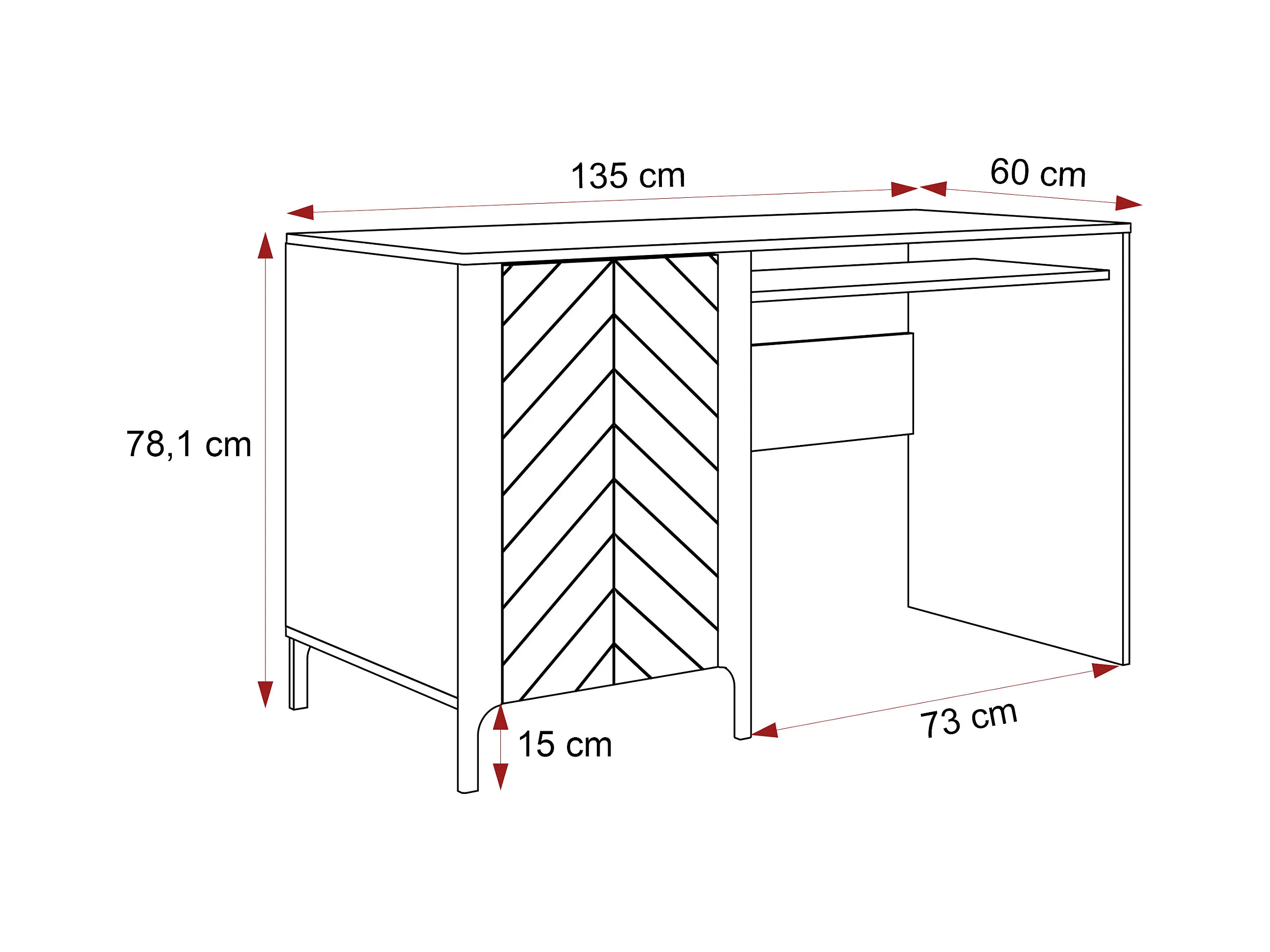 135 cm
60 cm
78,1 cm
15 cm
73 cm