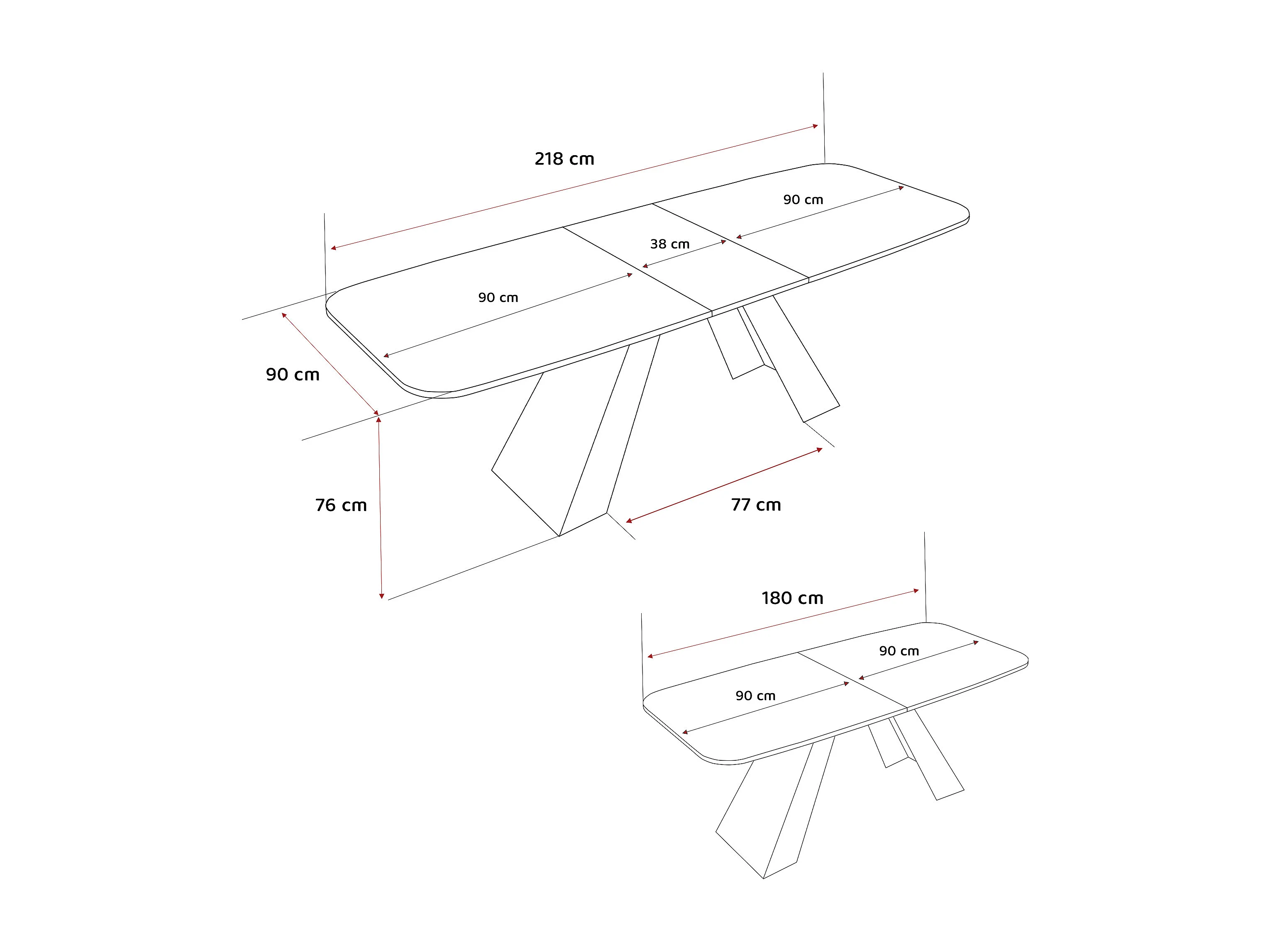 218 cm

90 cm

38 cm

90 cm

90 cm

76 cm

77 cm

180 cm

90 cm

90 cm