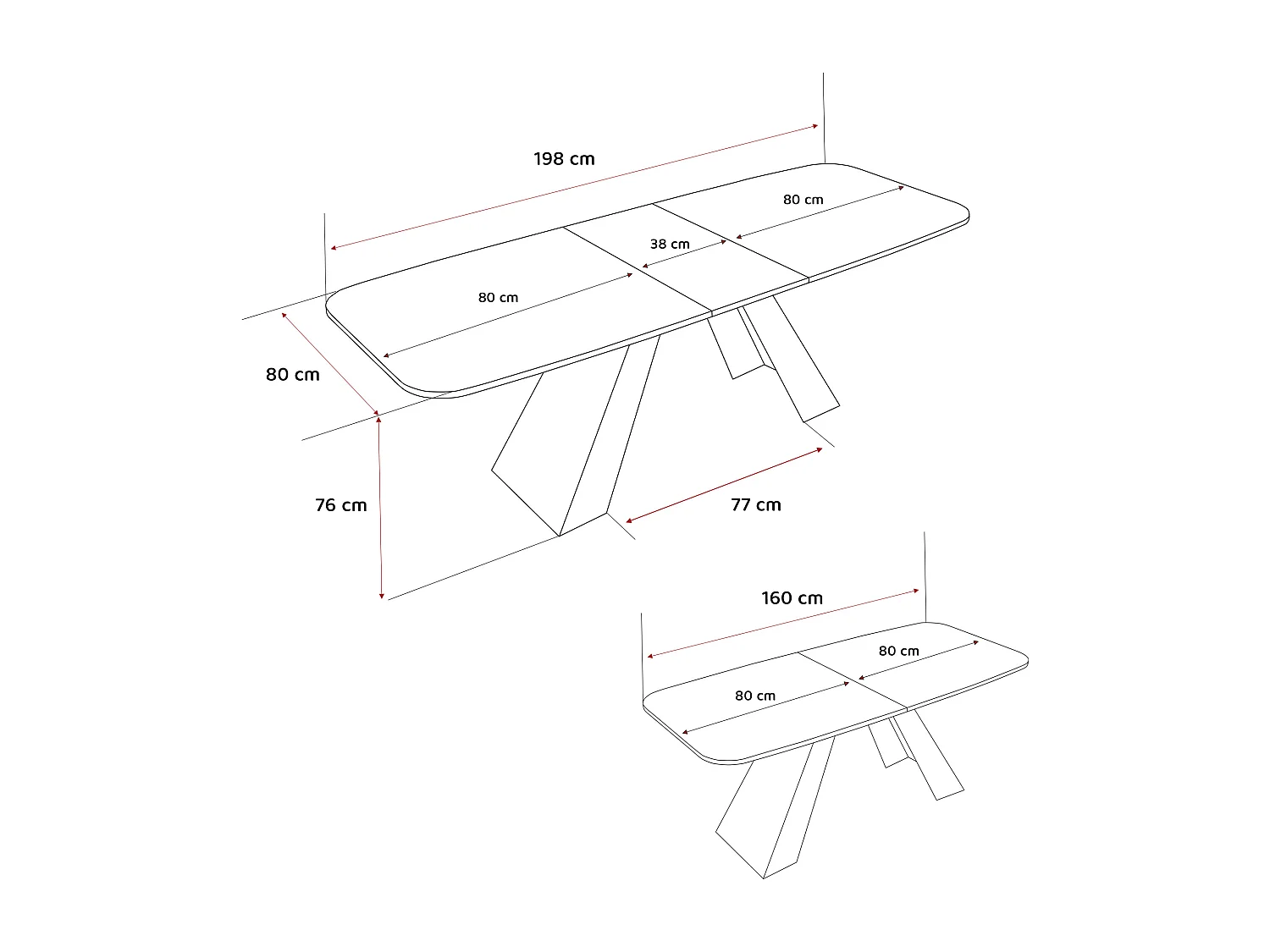 198 cm

80 cm

38 cm

80 cm

80 cm

76 cm

77 cm

160 cm

80 cm

80 cm