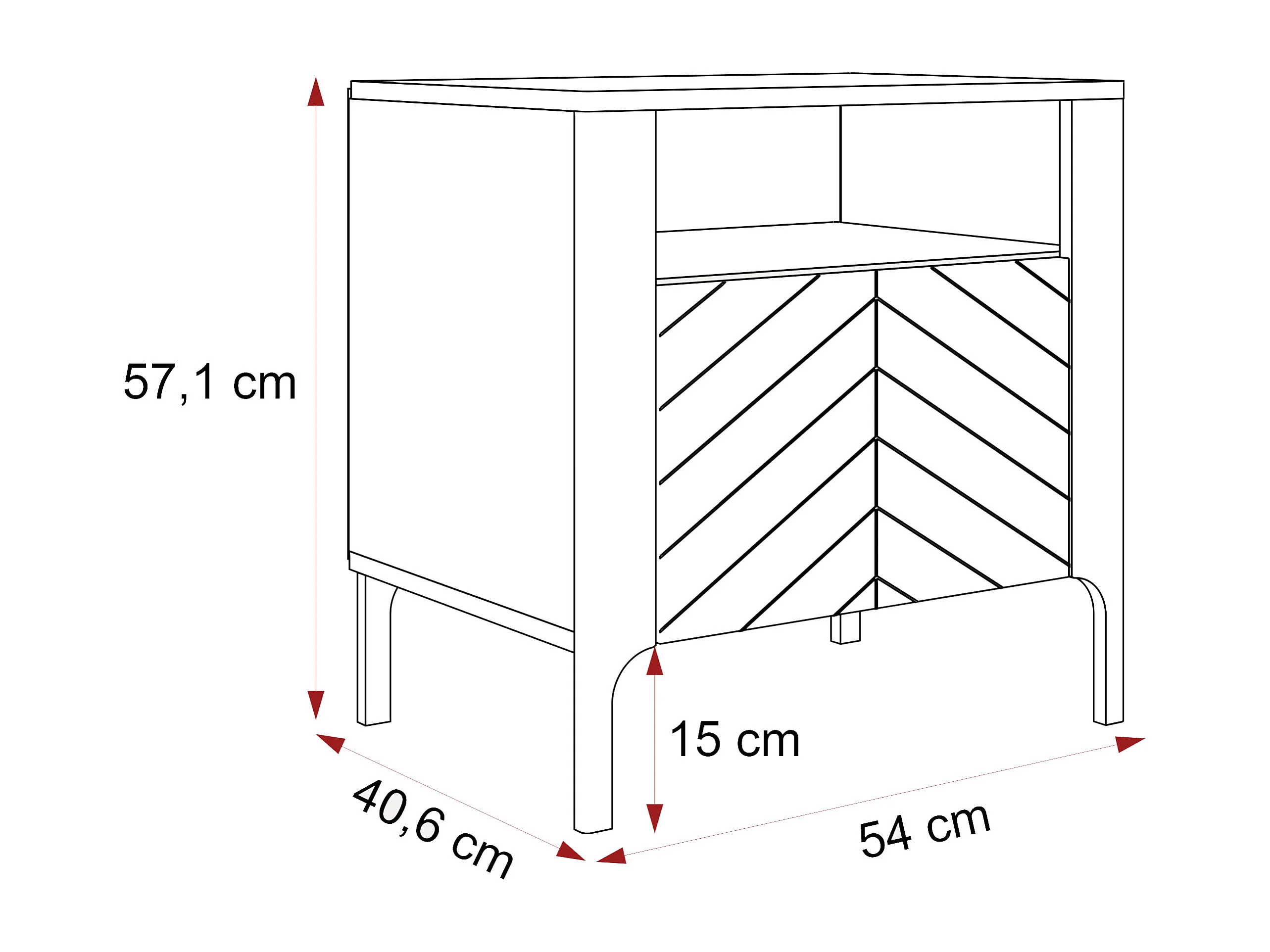 57,1 cm

15 cm

40,6 cm

54 cm