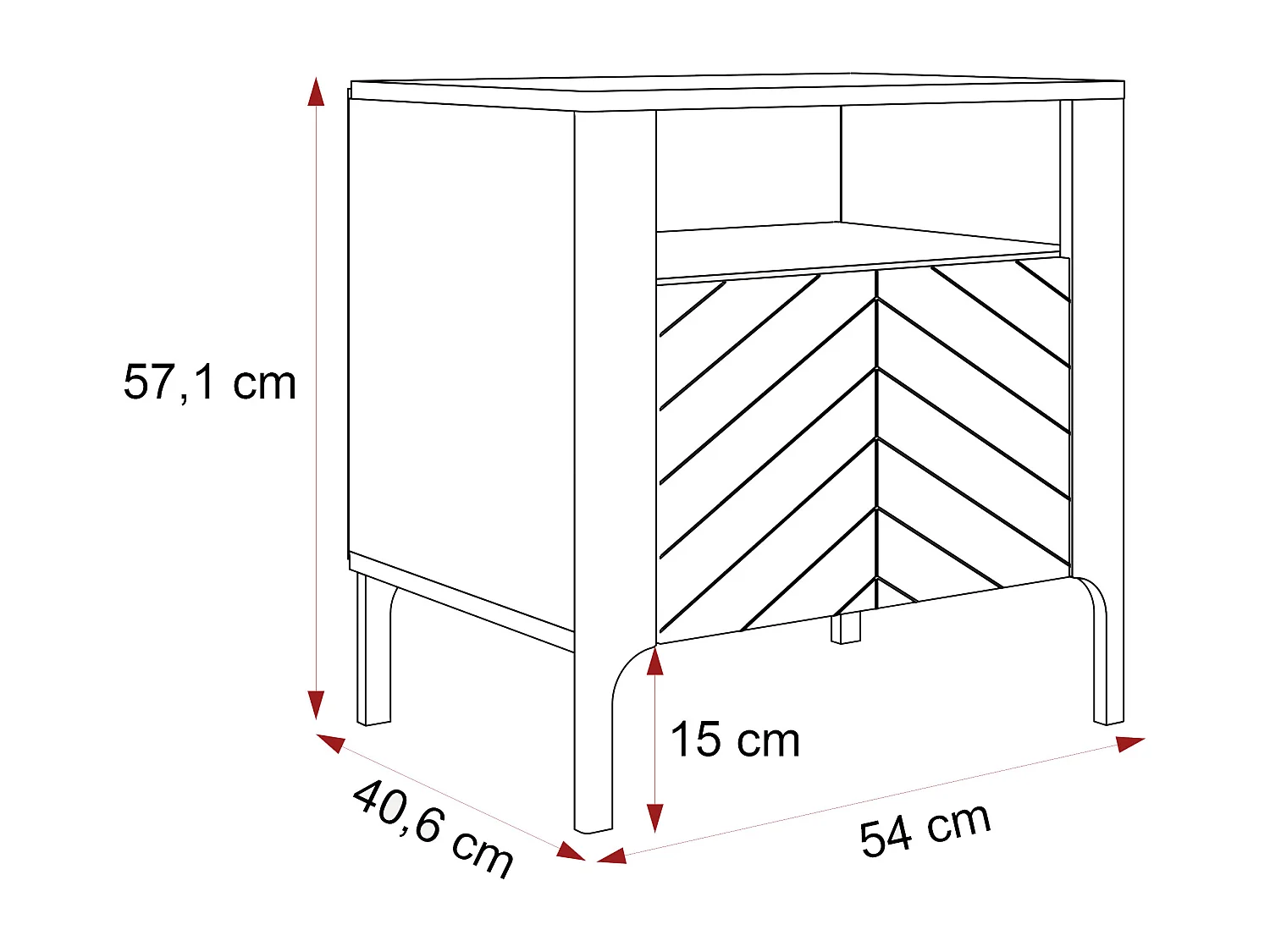 57,1 cm

15 cm

40,6 cm

54 cm