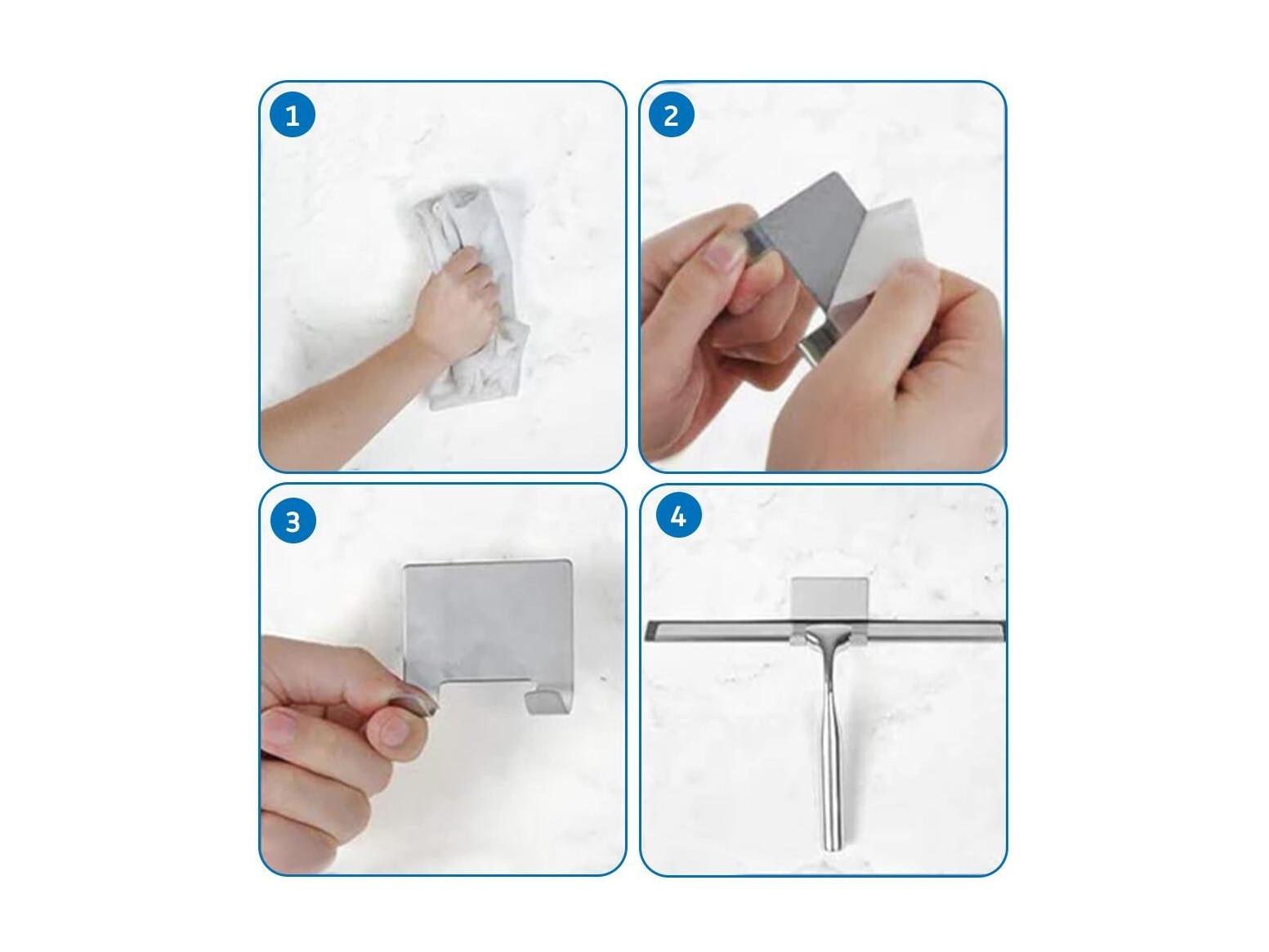 1

2

3

4