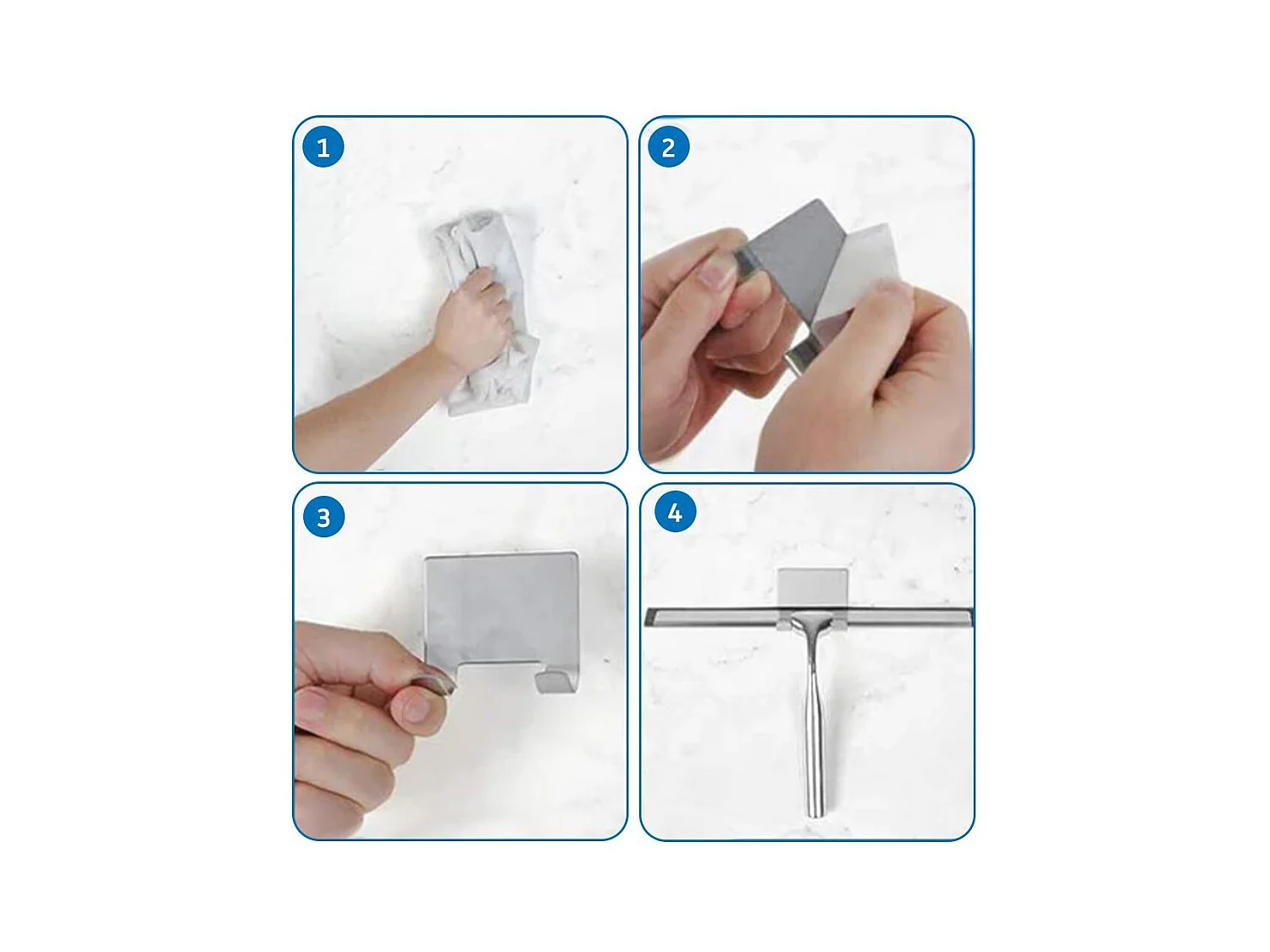 1

2

3

4