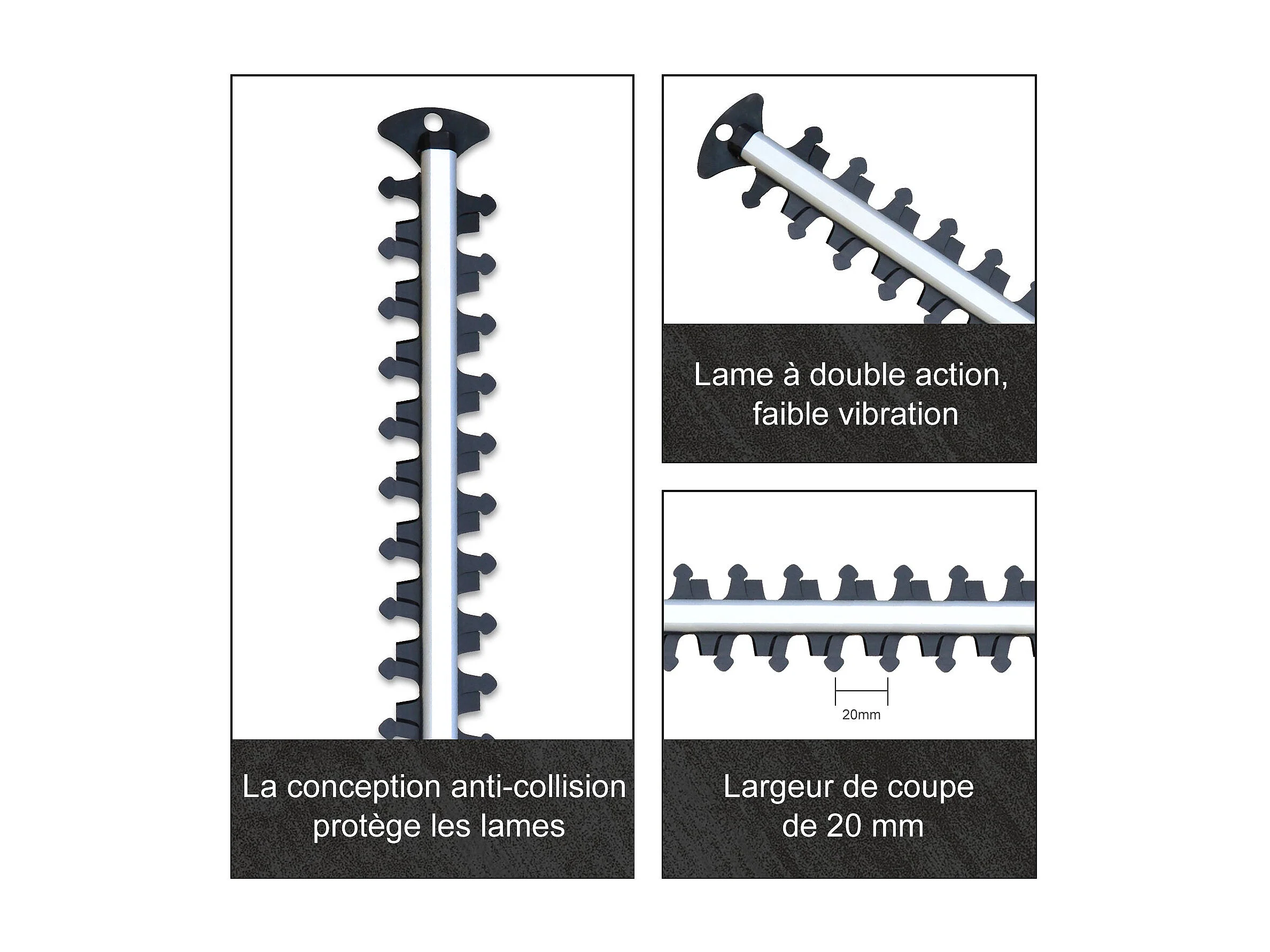 La conception anti-collision protège les lames

Lame à double action, faible vibration

20mm

Largeur de coupe de 20 mm