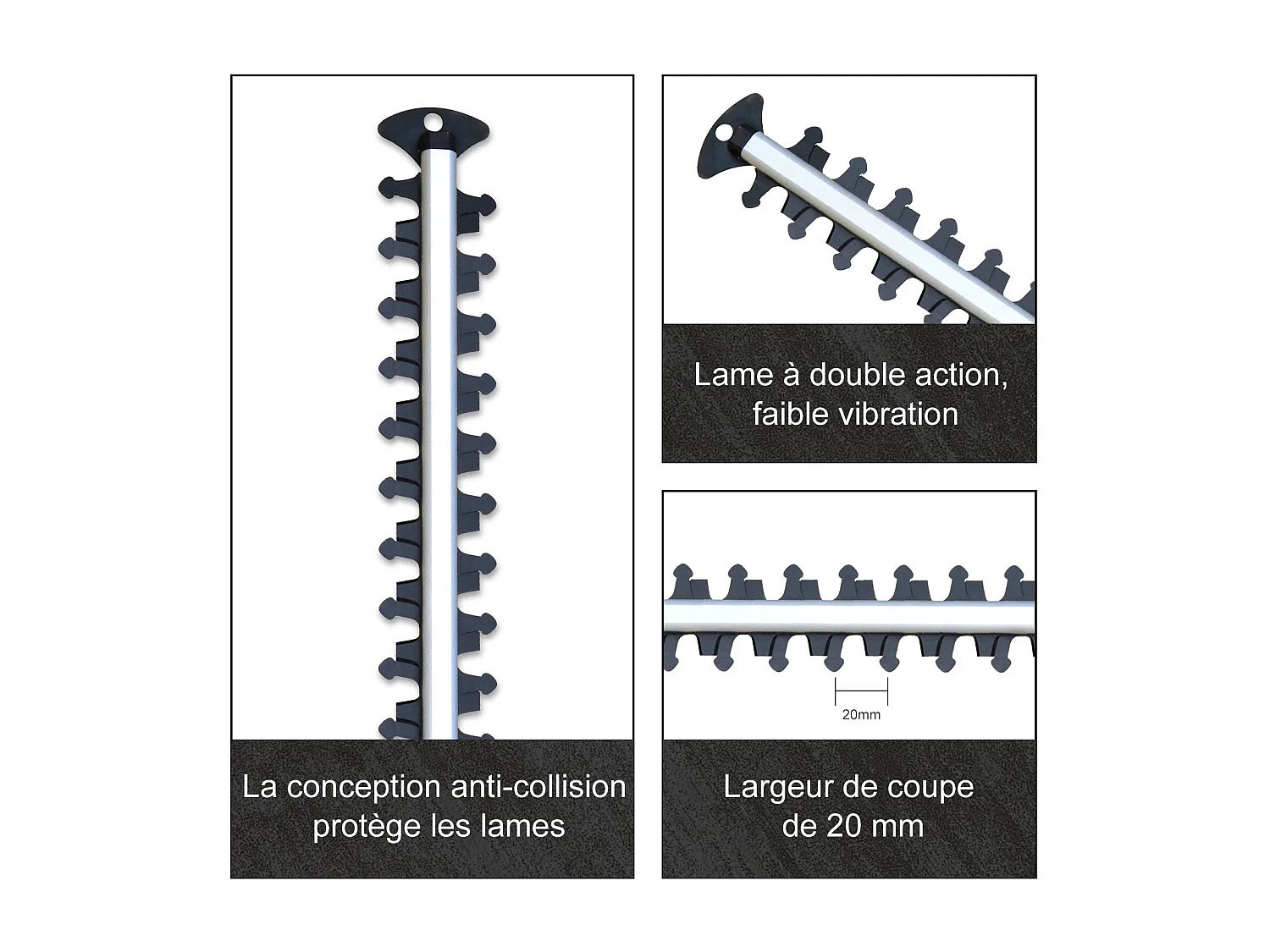 La conception anti-collision protège les lames

Lame à double action, faible vibration

20mm

Largeur de coupe de 20 mm