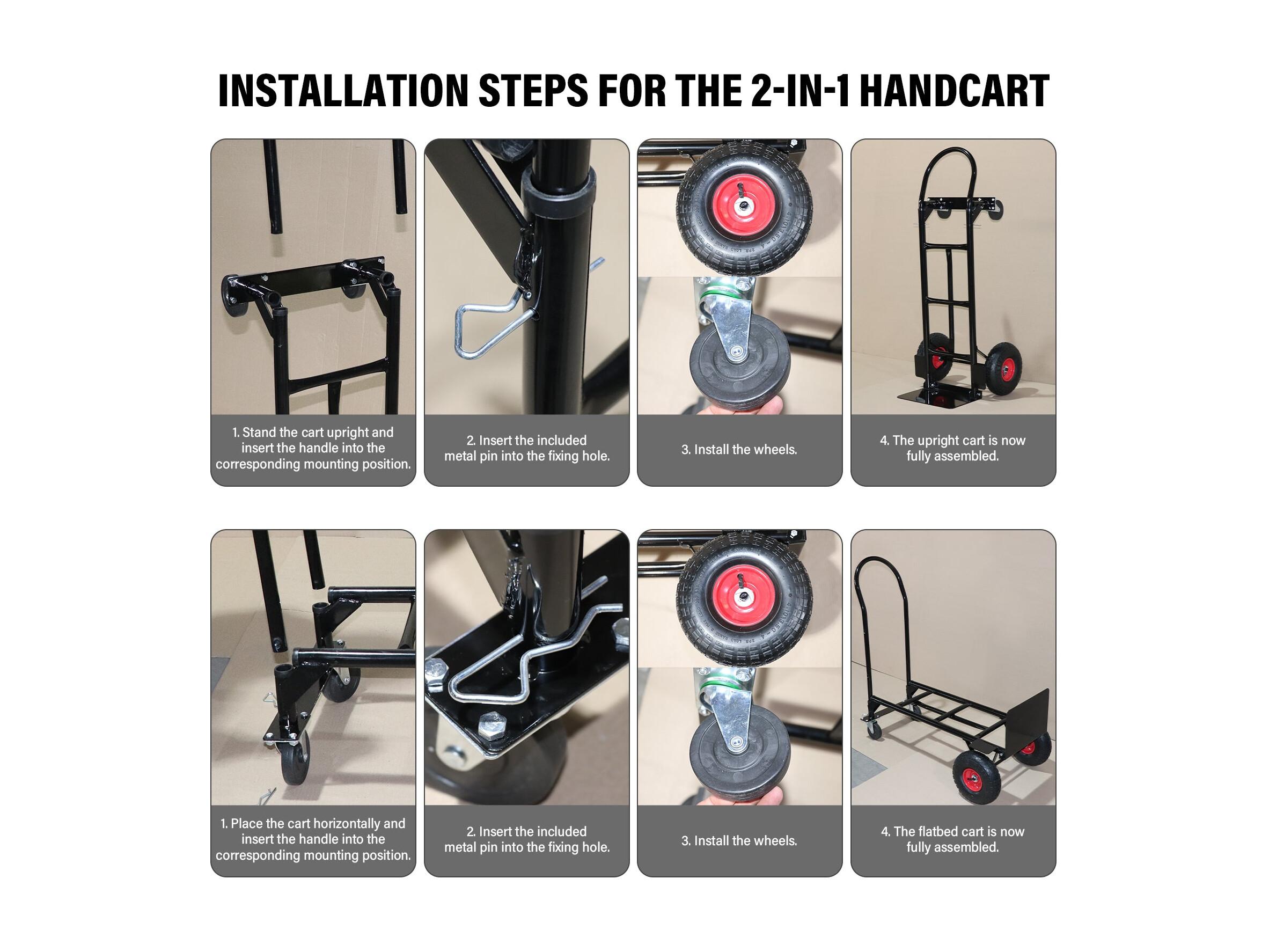 INSTALLATION STEPS FOR THE 2-IN-1 HANDCART

1. Stand the cart upright and insert the handle into the corresponding mounting position.

2. Insert the included metal pin into the fixing hole.

3. Install the wheels.

4. The upright cart is now fully assembled.

1. Place the cart horizontally and insert the handle into the corresponding mounting position.

2. Insert the included metal pin into the fixing hole.

3. Install the wheels.

4. The flatbed cart is now fully assembled.