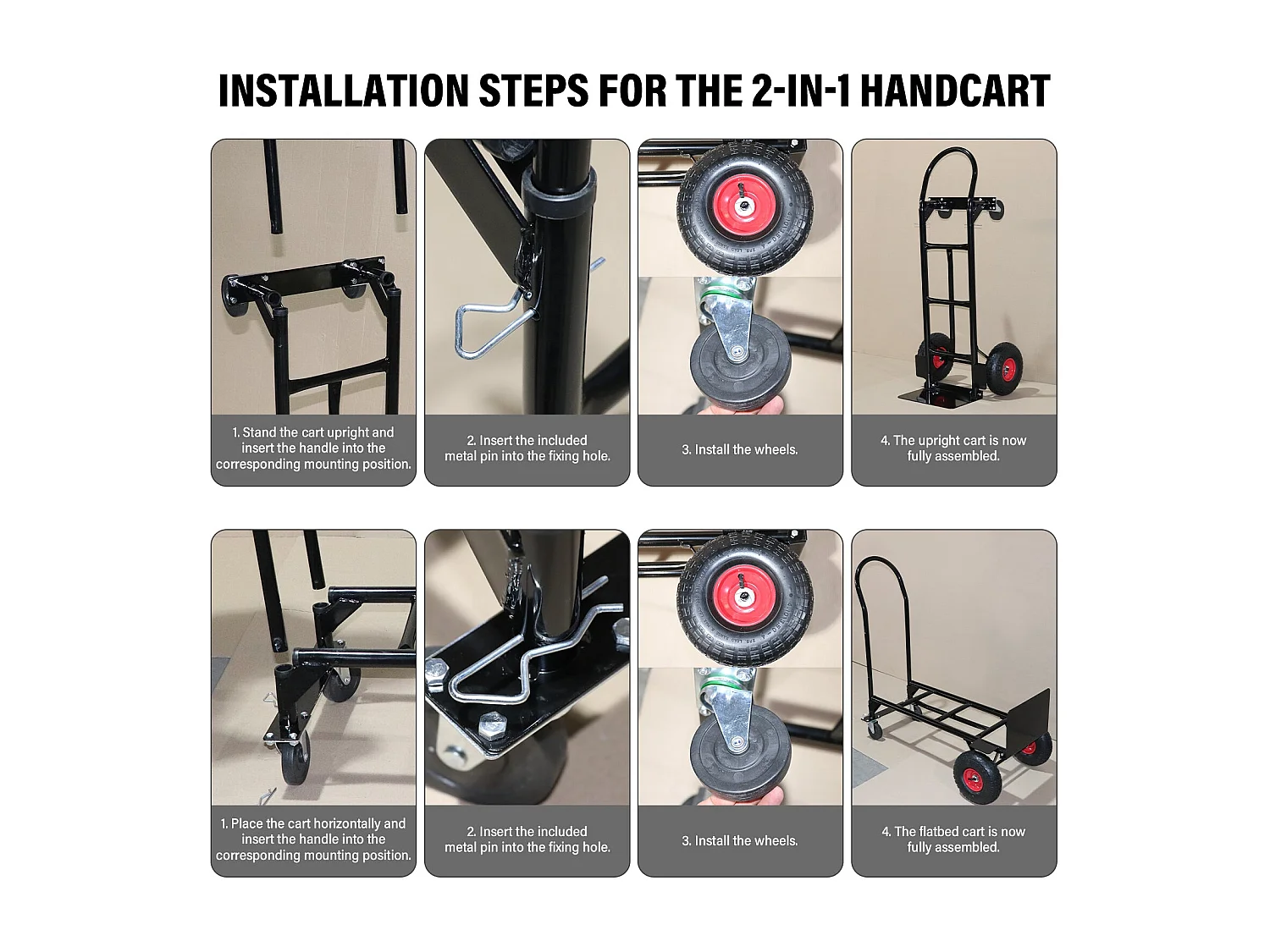 INSTALLATION STEPS FOR THE 2-IN-1 HANDCART

1. Stand the cart upright and insert the handle into the corresponding mounting position.

2. Insert the included metal pin into the fixing hole.

3. Install the wheels.

4. The upright cart is now fully assembled.

1. Place the cart horizontally and insert the handle into the corresponding mounting position.

2. Insert the included metal pin into the fixing hole.

3. Install the wheels.

4. The flatbed cart is now fully assembled.