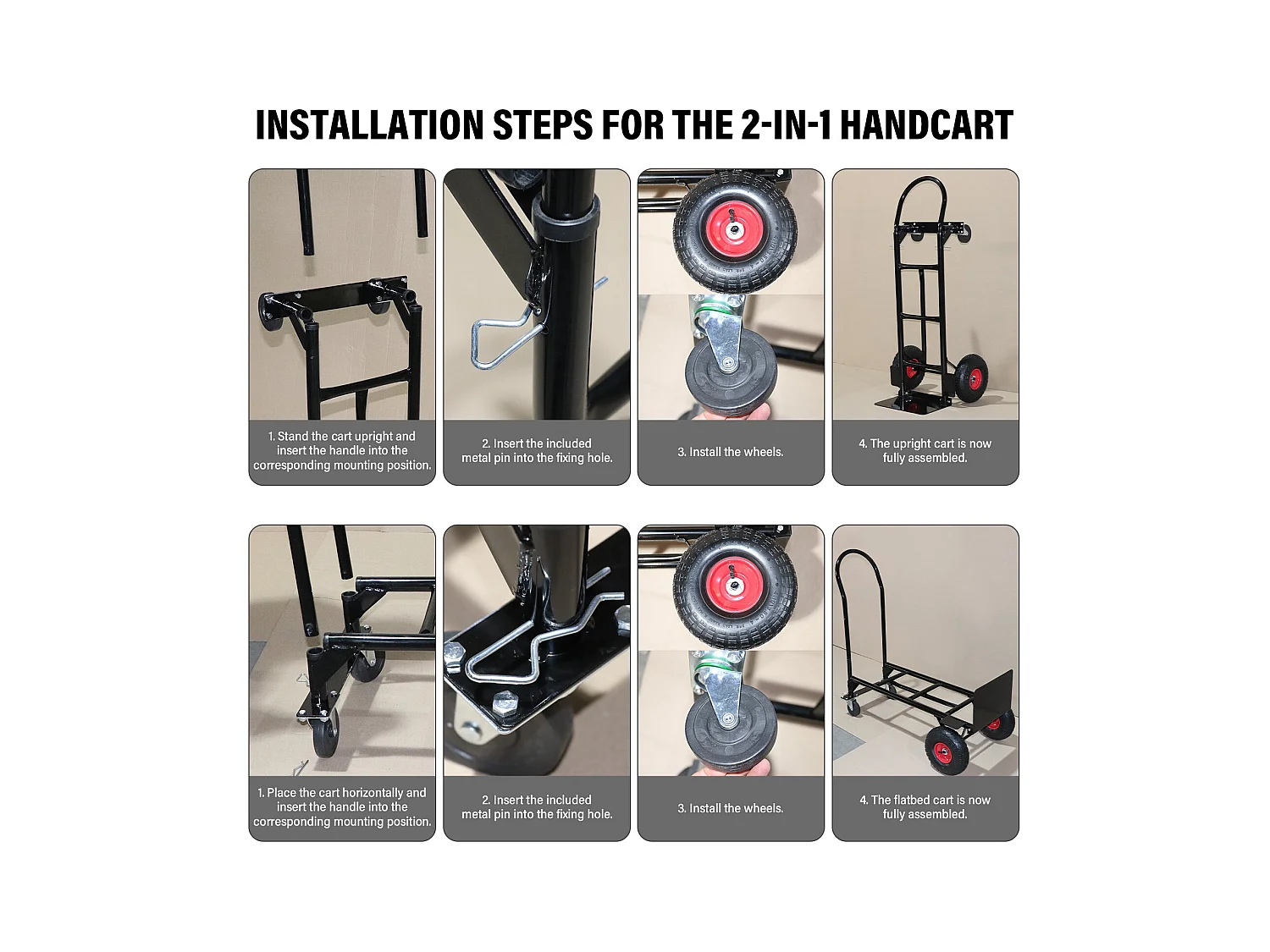 INSTALLATION STEPS FOR THE 2-IN-1 HANDCART

1. Stand the cart upright and insert the handle into the corresponding mounting position.

2. Insert the included metal pin into the fixing hole.

3. Install the wheels.

4. The upright cart is now fully assembled.

1. Place the cart horizontally and insert the handle into the corresponding mounting position.

2. Insert the included metal pin into the fixing hole.

3. Install the wheels.

4. The flatbed cart is now fully assembled.