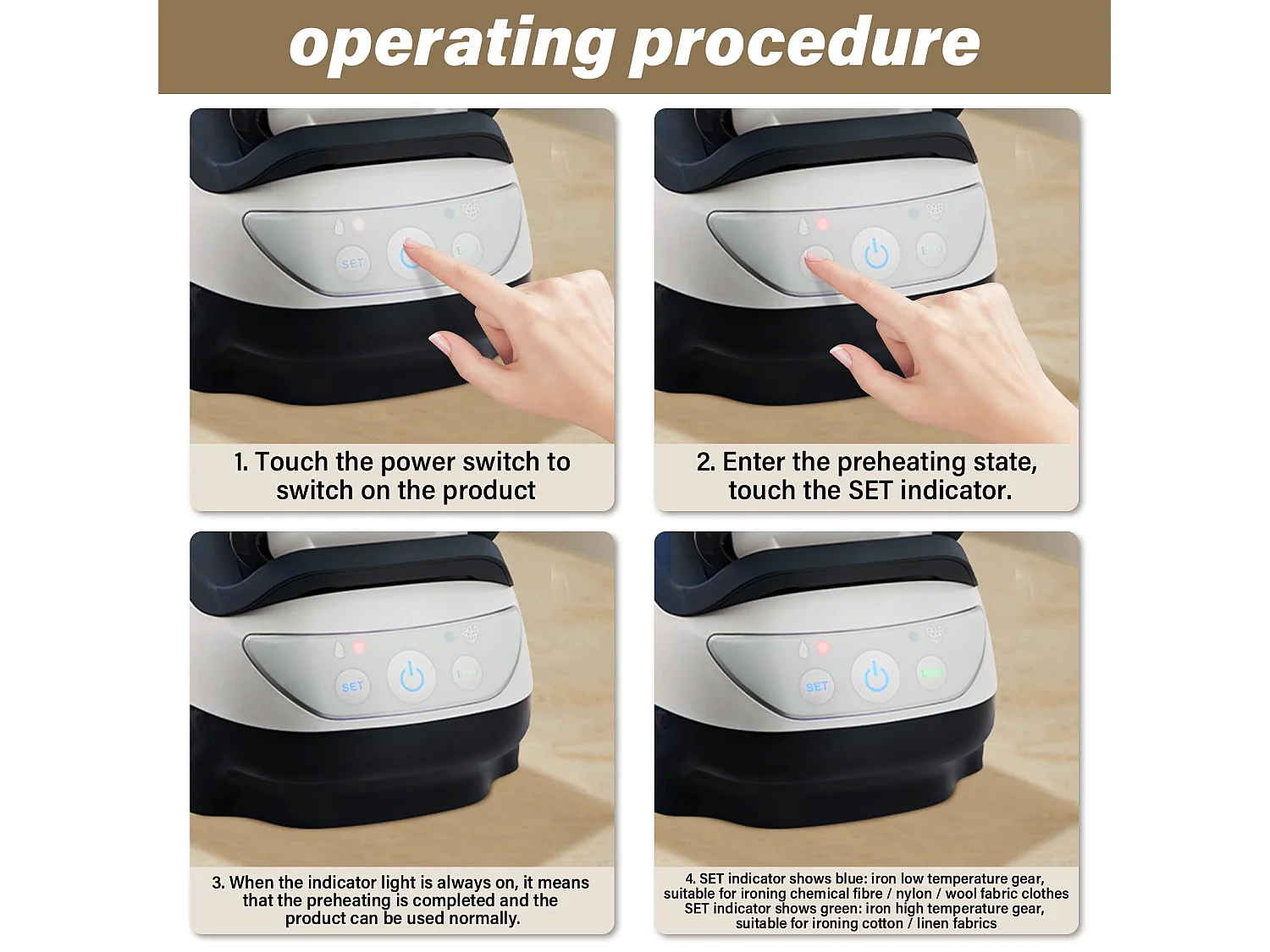 operating procedure

SET

1. Touch the power switch to switch on the product

2. Enter the preheating state, touch the SET indicator.

SET

3. When the indicator light is always on, it means that the preheating is completed and the product can be used normally.

SET

4. SET indicator shows blue: iron low temperature gear, suitable for ironing chemical fibre / nylon / wool fabric clothes SET indicator shows green: iron high temperature gear, suitable for ironing cotton / linen fabrics