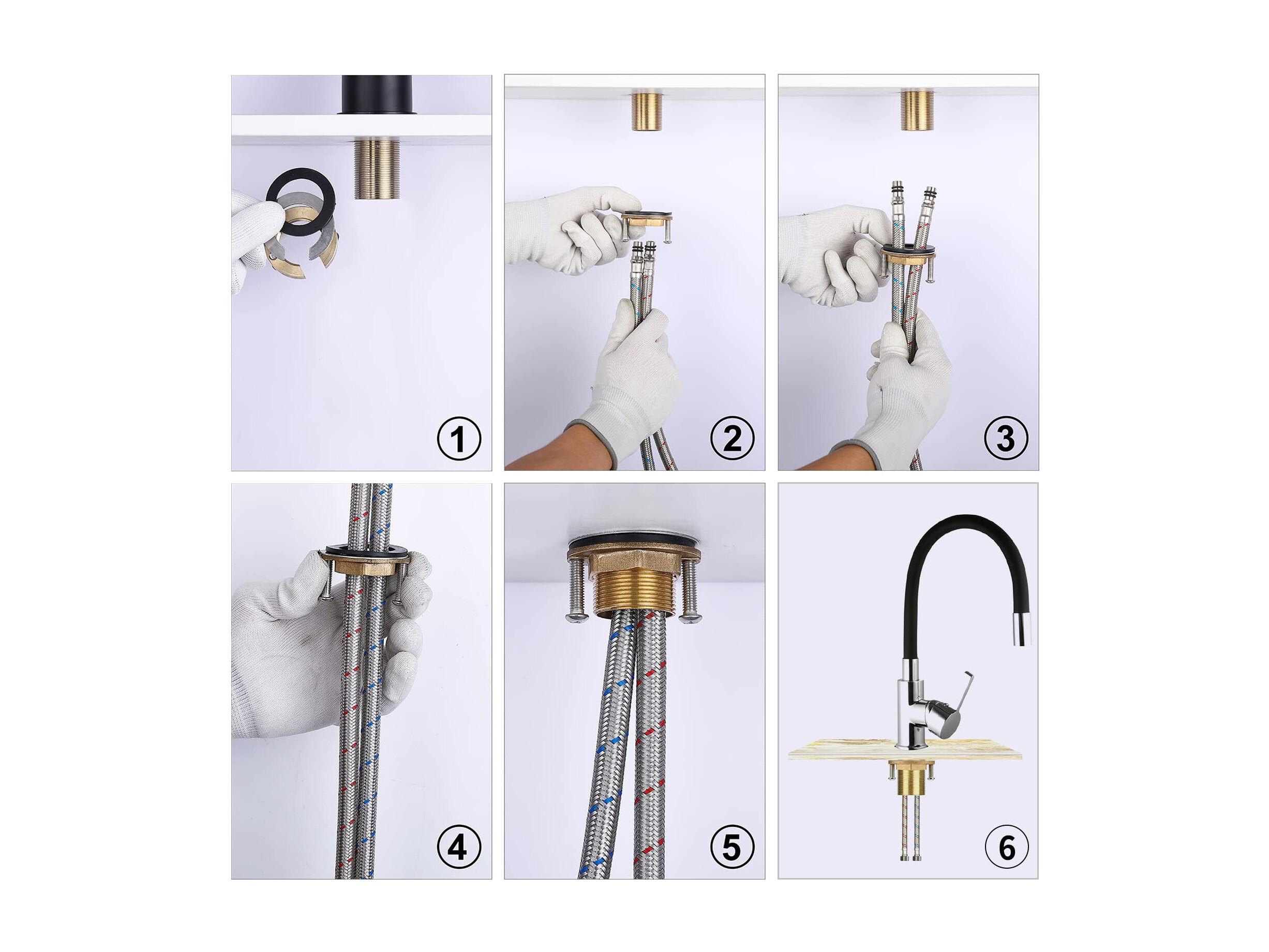 1

2

3

4

5

6