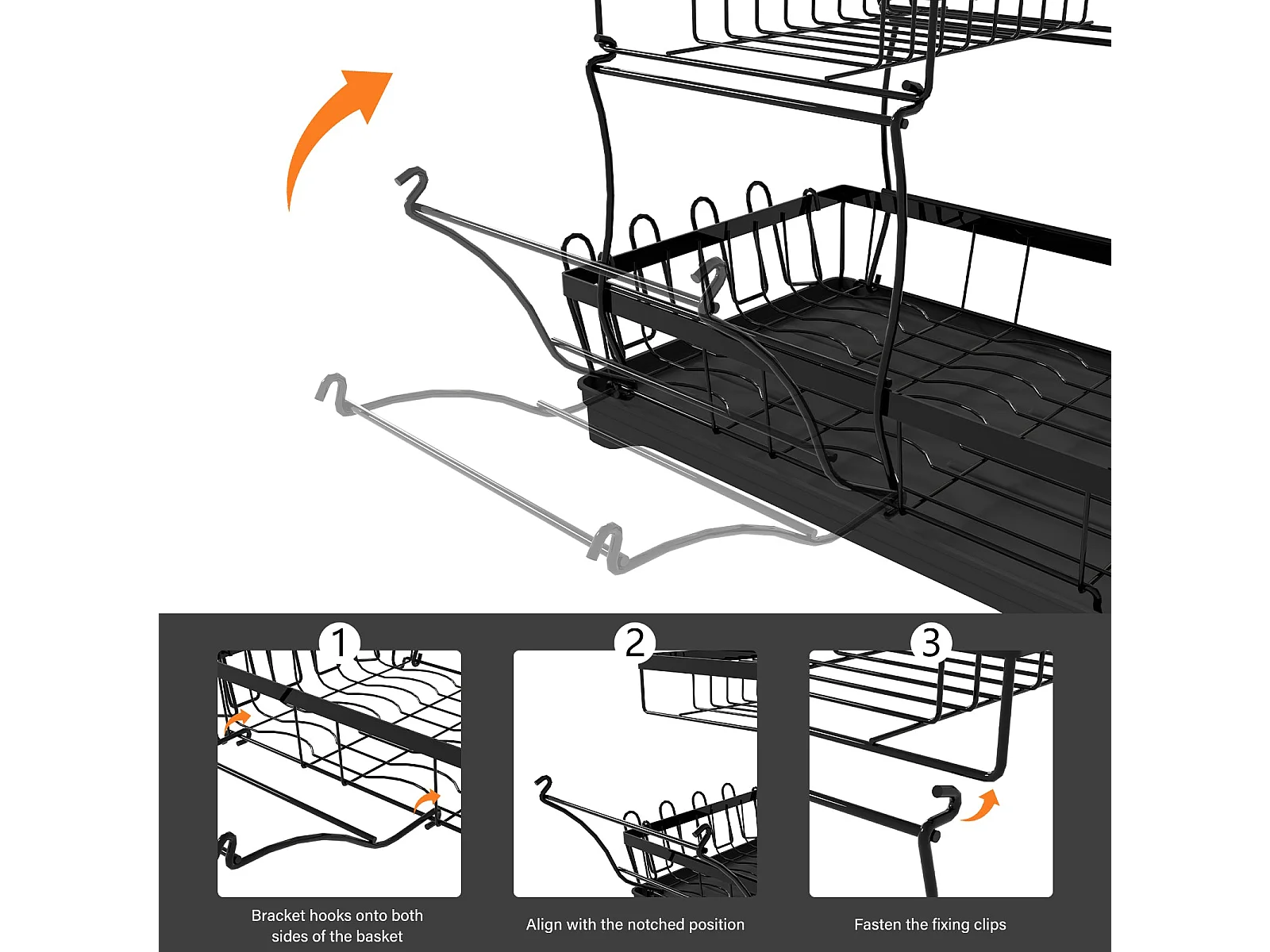 1

Bracket hooks onto both sides of the basket

2

Align with the notched position

3

Fasten the fixing clips