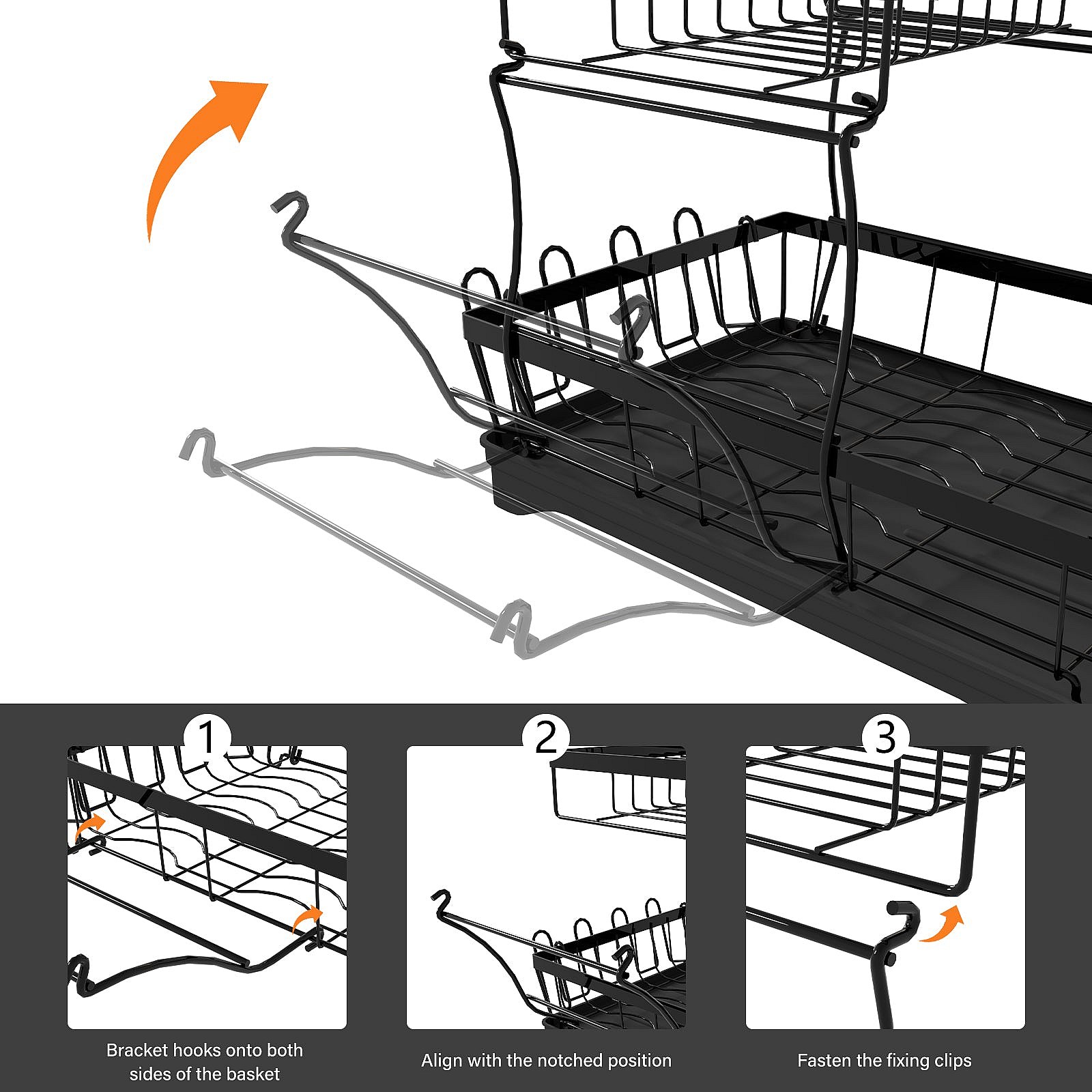 1

Bracket hooks onto both sides of the basket

2

Align with the notched position

3

Fasten the fixing clips