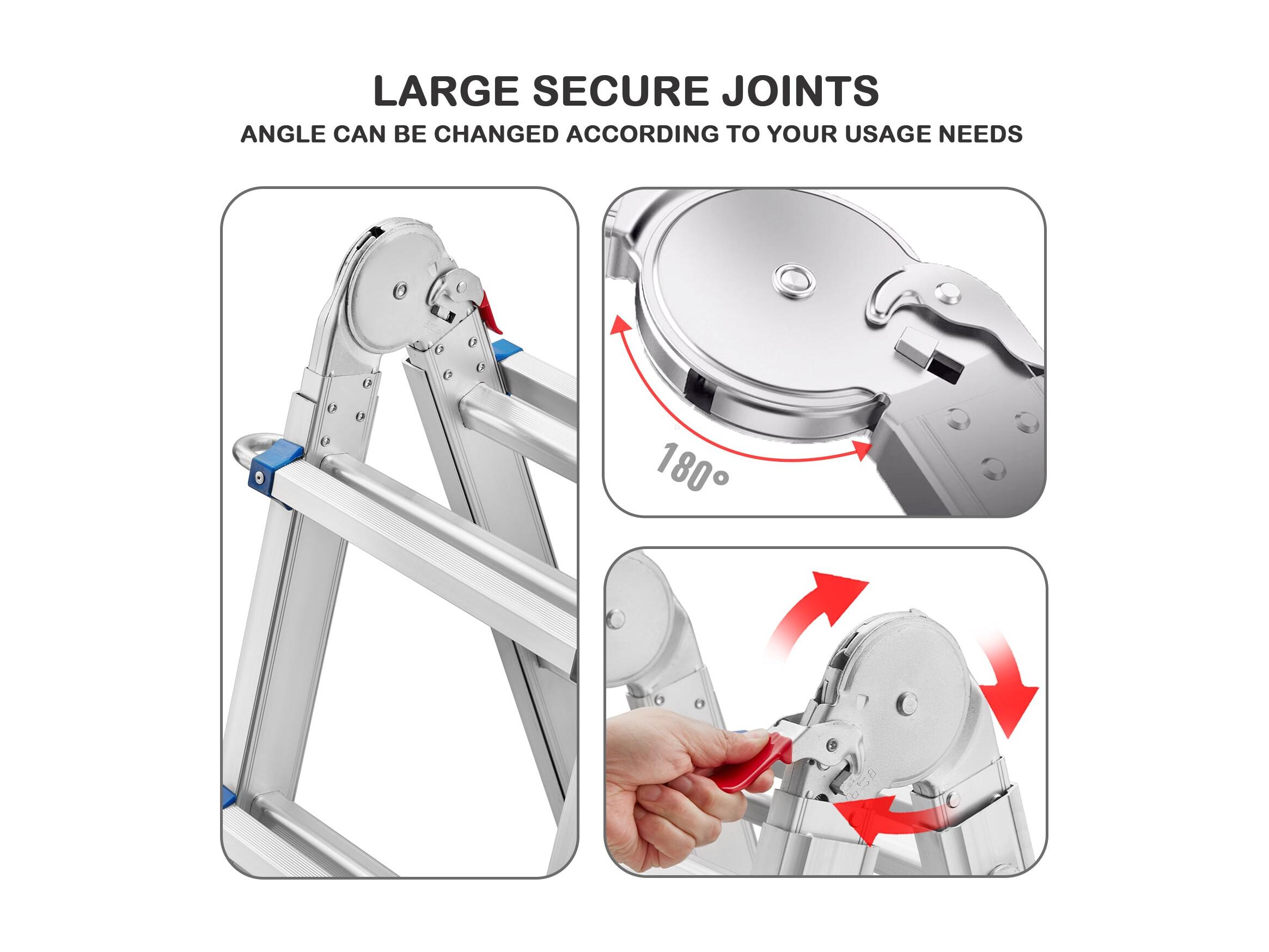 LARGE SECURE JOINTS
ANGLE CAN BE CHANGED ACCORDING TO YOUR USAGE NEEDS

180°