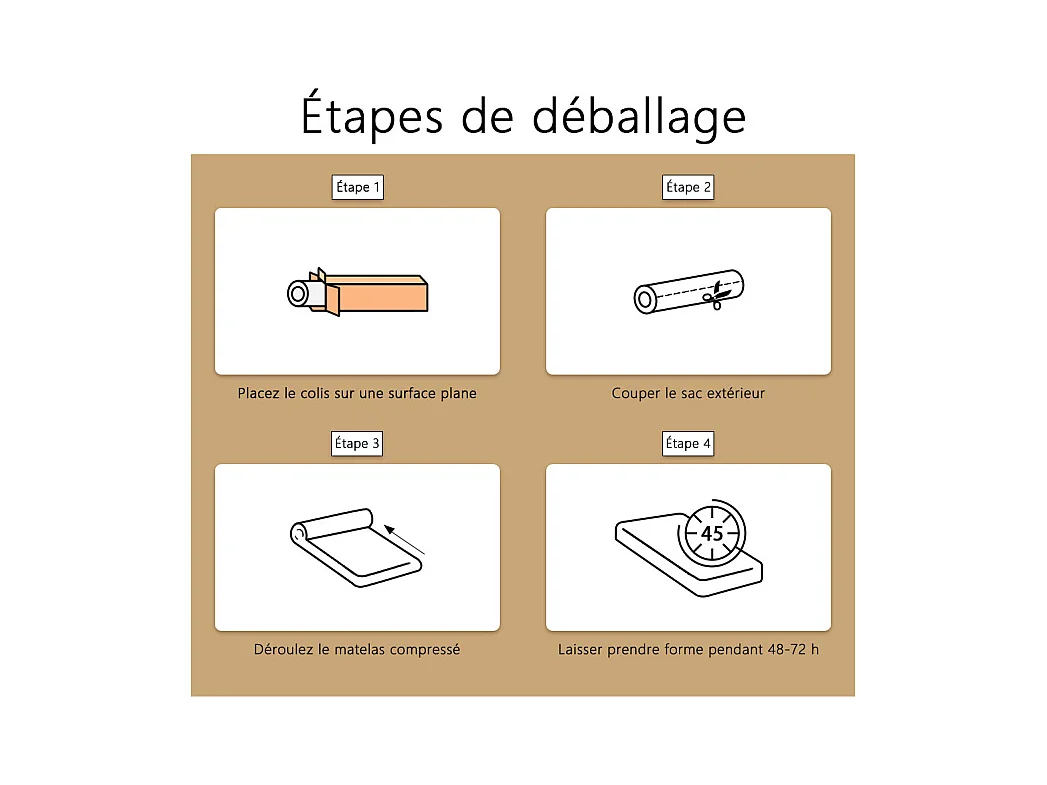 Étapes de déballage

Étape 1

Placez le colis sur une surface plane

Étape 2

Couper le sac extérieur

Étape 3

Déroulez le matelas compressé

Étape 4

45

Laisser prendre forme pendant 48-72 h