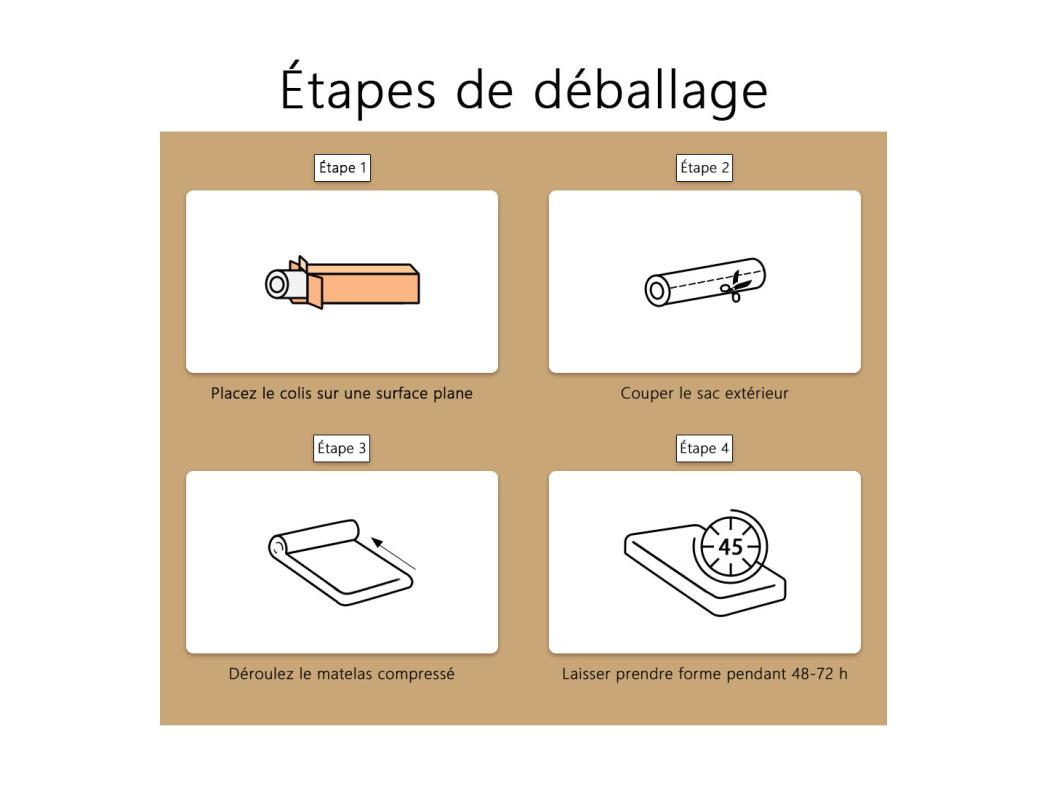 Étapes de déballage

Étape 1

Placez le colis sur une surface plane

Étape 2

Couper le sac extérieur

Étape 3

Déroulez le matelas compressé

Étape 4

45

Laisser prendre forme pendant 48-72 h